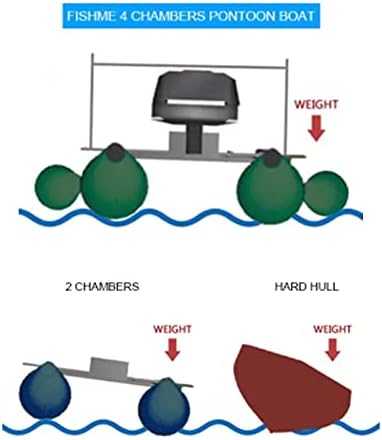 FISHME 4 CHAMBERS PONTOON BOAT

WEIGHT

2 CHAMBERS

HARD HULL

WEIGHT

WEIGHT