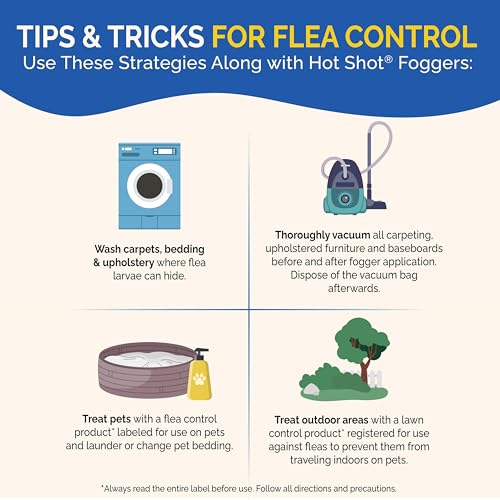 TIPS & TRICKS FOR FLEA CONTROL
Use These Strategies Along with Hot Shot® Foggers:

Wash carpets, bedding & upholstery where flea larvae can hide.

Thoroughly vacuum all carpeting, upholstered furniture and baseboards before and after fogger application. Dispose of the vacuum bag afterwards.

Treat pets with a flea control product* labeled for use on pets and launder or change pet bedding.

Treat outdoor areas with a lawn control product* registered for use against fleas to prevent them from traveling indoors on pets.

*Always read the entire label before use. Follow all directions and precautions.