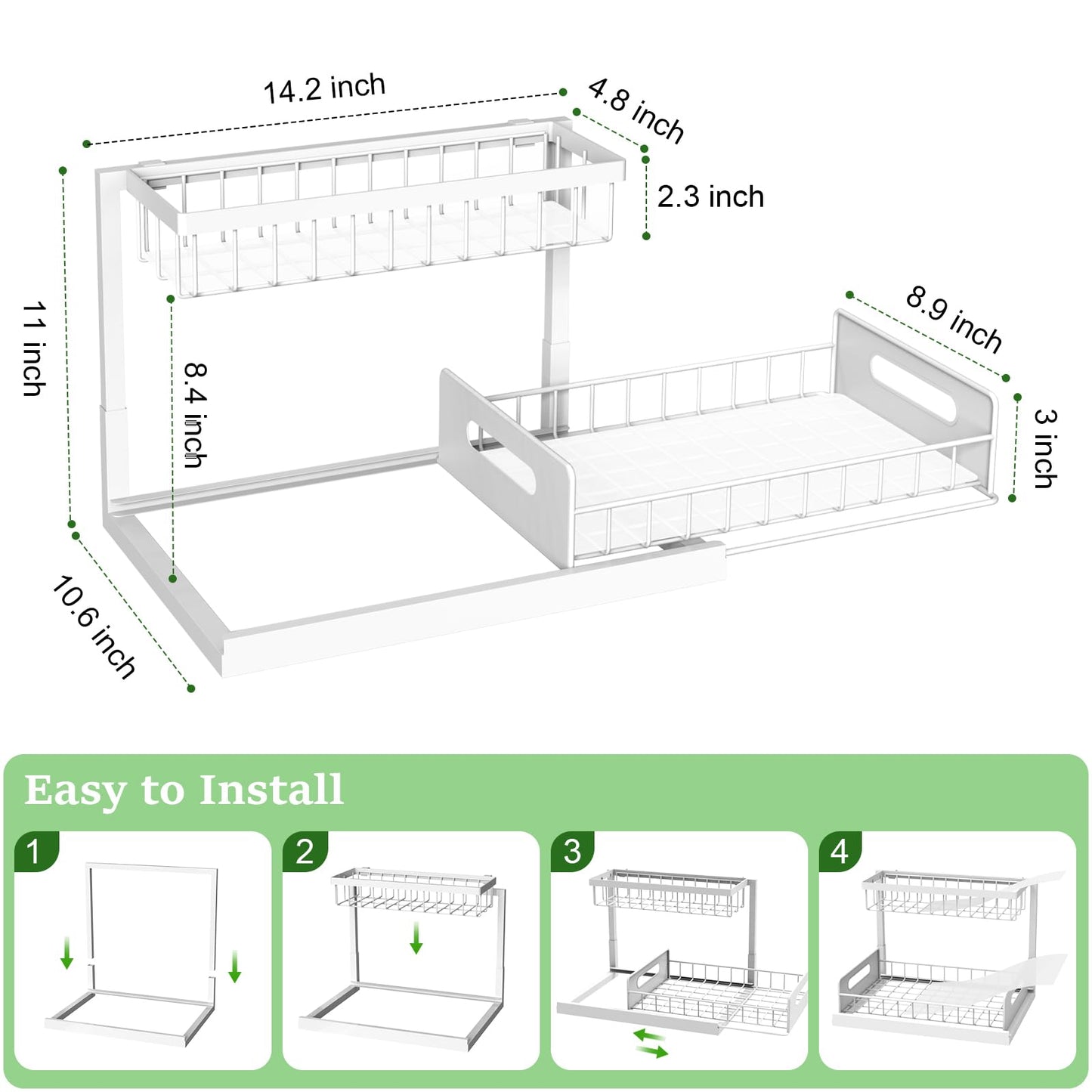 14.2 inch

4.8 inch

2.3 inch

11 inch

8.4 inch

8.9 inch

3 inch

10.6 inch

Easy to Install

1

2

3

4