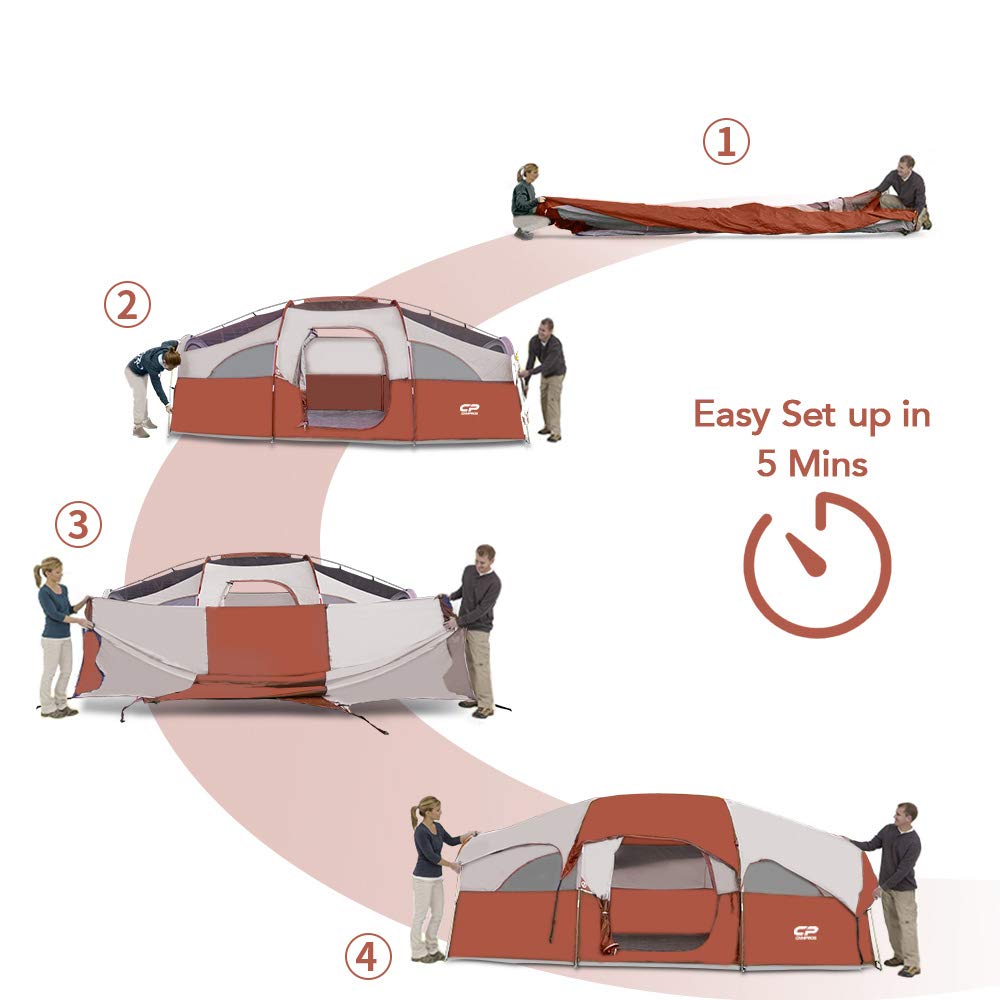 ①

②

CP CAMPROS

Easy Set up in 5 Mins

③

CP CAMPROS

④