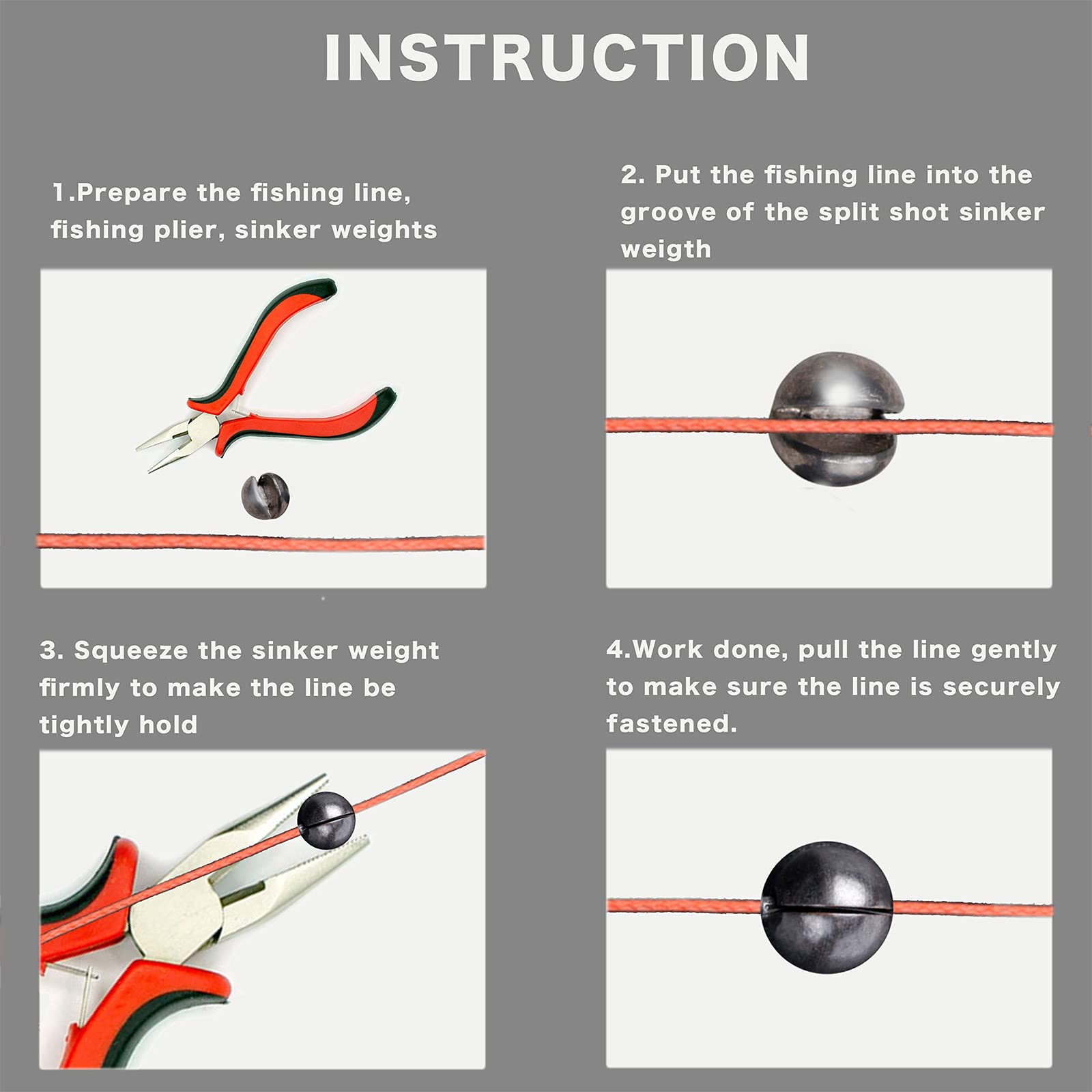 INSTRUCTION

1.Prepare the fishing line, fishing plier, sinker weights

2. Put the fishing line into the groove of the split shot sinker weigth

3. Squeeze the sinker weight firmly to make the line be tightly hold

4.Work done, pull the line gently to make sure the line is securely fastened.