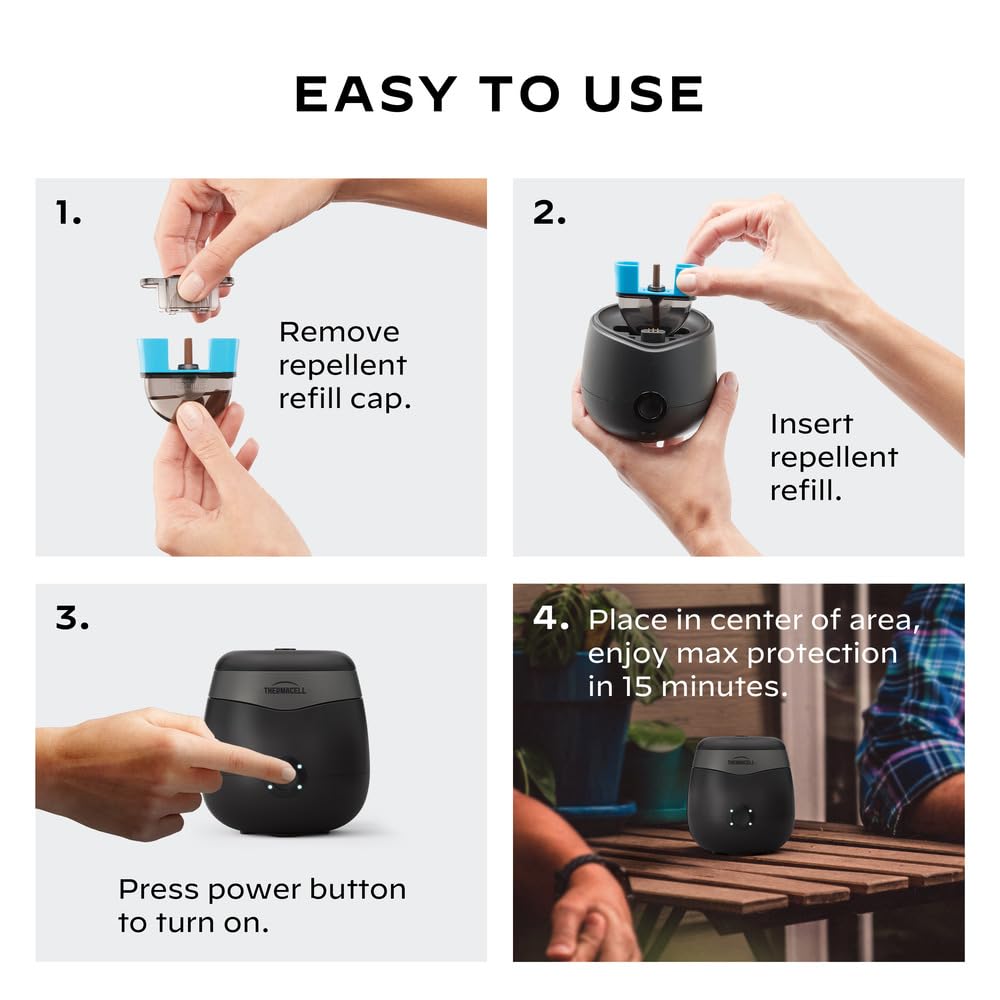 EASY TO USE

1.

Remove repellent refill cap.

2.

Insert repellent refill.

3.

THERMACELL

Press power button to turn on.

4. Place in center of area, enjoy max protection in 15 minutes.

THERMACELL