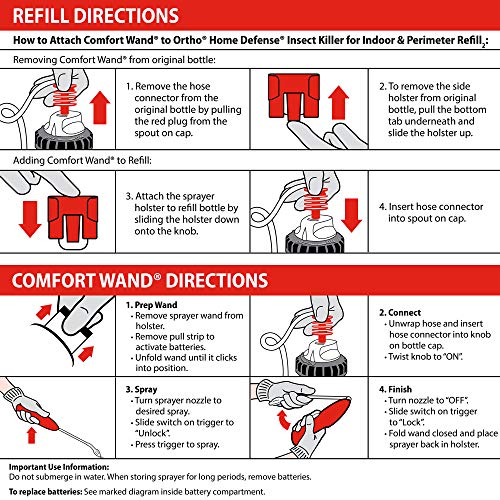 REFILL DIRECTIONS

How to Attach Comfort Wand® to Ortho® Home Defense® Insect Killer for Indoor & Perimeter Refill$_2$:

Removing Comfort Wand® from original bottle:

1. Remove the hose connector from the original bottle by pulling the red plug from the spout on cap.

2. To remove the side holster from original bottle, pull the bottom tab underneath and slide the holster up.

Adding Comfort Wand® to Refill:

3. Attach the sprayer holster to refill bottle by sliding the holster down onto the knob.

4. Insert hose connector into spout on cap.

COMFORT WAND® DIRECTIONS

1. Prep Wand
• Remove sprayer wand from holster.
• Remove pull strip to activate batteries.
• Unfold wand until it clicks into position.

2. Connect
• Unwrap hose and insert hose connector into knob on bottle cap.
• Twist knob to "ON".

3. Spray
• Turn sprayer nozzle to desired spray.
• Slide switch on trigger to "Unlock".
• Press trigger to spray.

4. Finish
• Turn nozzle to "OFF".
• Slide switch on trigger to "Lock".
• Fold wand closed and place sprayer back in holster.

Important Use Information:
Do not submerge in water. When storing sprayer for long periods, remove batteries.

To replace batteries: See marked diagram inside battery compartment.