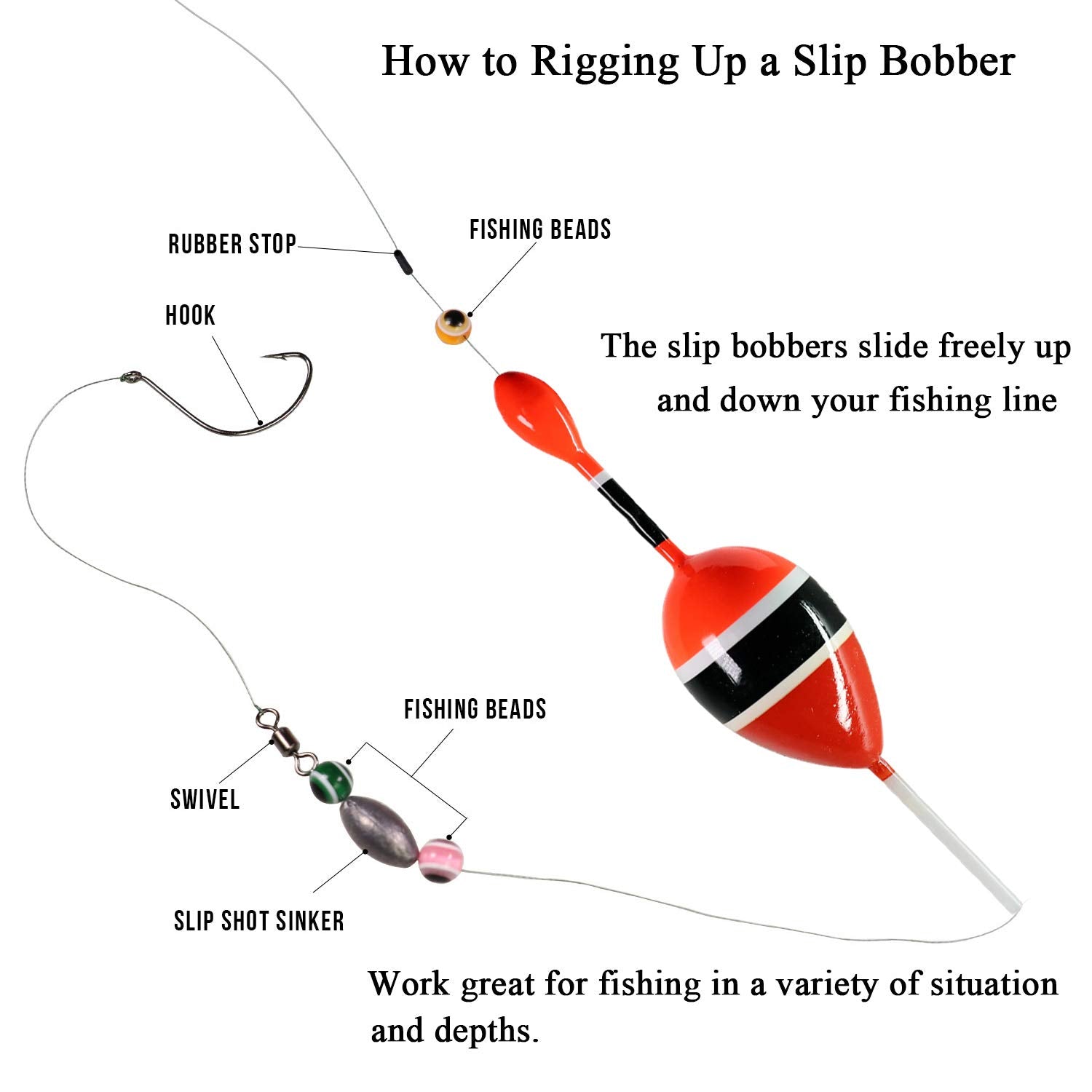 How to Rigging Up a Slip Bobber

RUBBER STOP

FISHING BEADS

HOOK

The slip bobbers slide freely up and down your fishing line

FISHING BEADS

SWIVEL

SLIP SHOT SINKER

Work great for fishing in a variety of situation and depths.