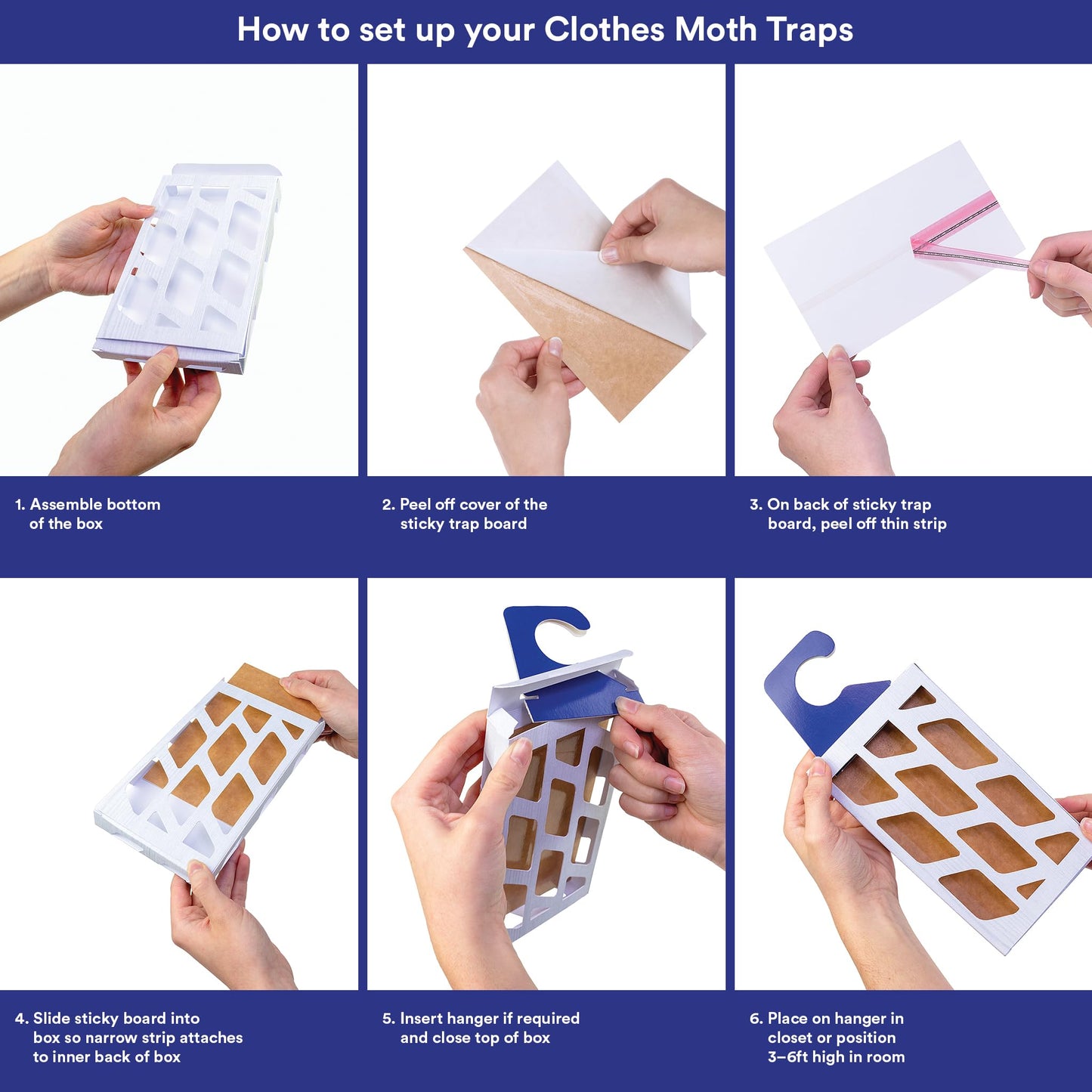 How to set up your Clothes Moth Traps

1. Assemble bottom of the box

2. Peel off cover of the sticky trap board

3. On back of sticky trap board, peel off thin strip

4. Slide sticky board into box so narrow strip attaches to inner back of box

5. Insert hanger if required and close top of box

6. Place on hanger in closet or position 3–6ft high in room