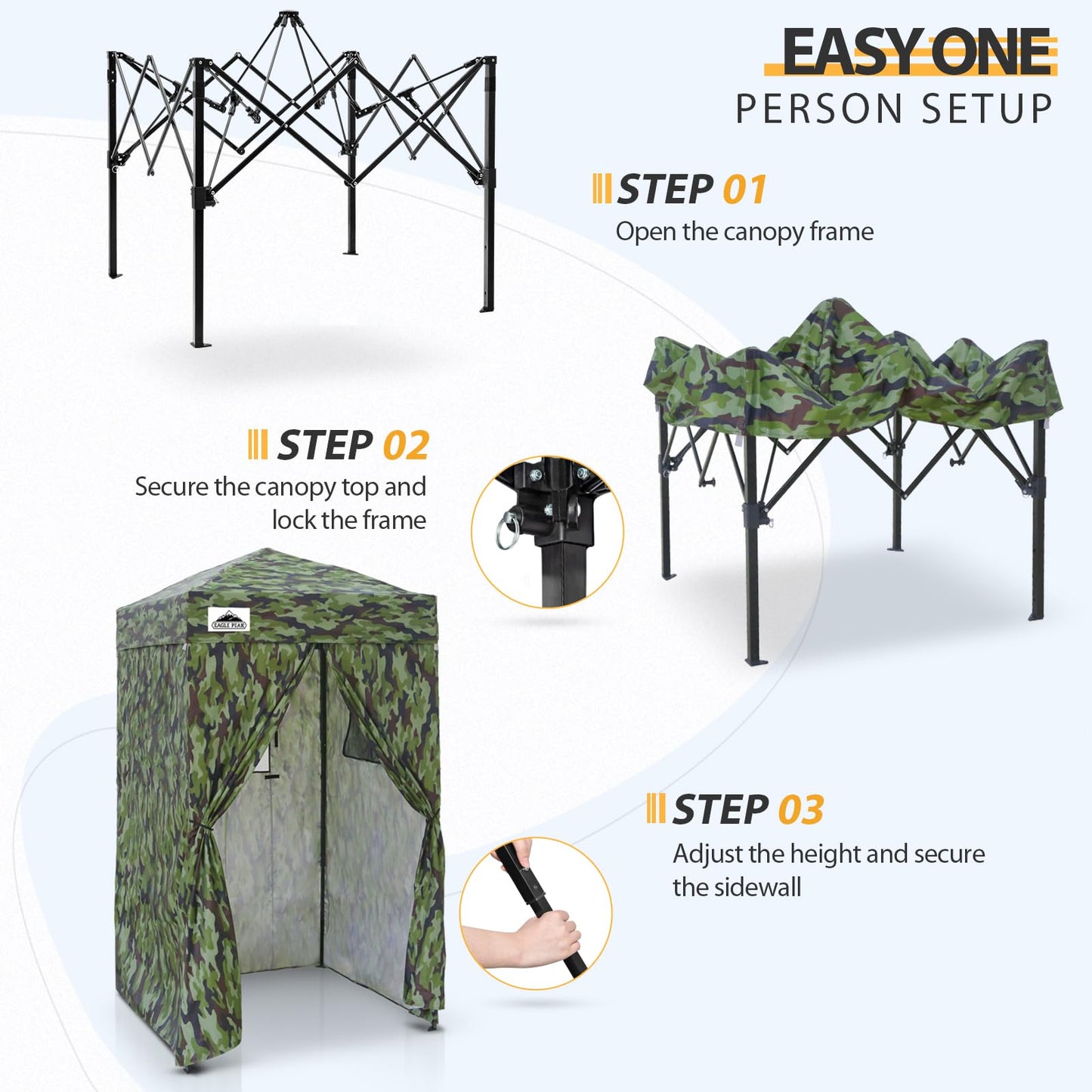 EASY ONE
PERSON SETUP

STEP 01
Open the canopy frame

STEP 02
Secure the canopy top and lock the frame

EAGLE PEAK

STEP 03
Adjust the height and secure the sidewall