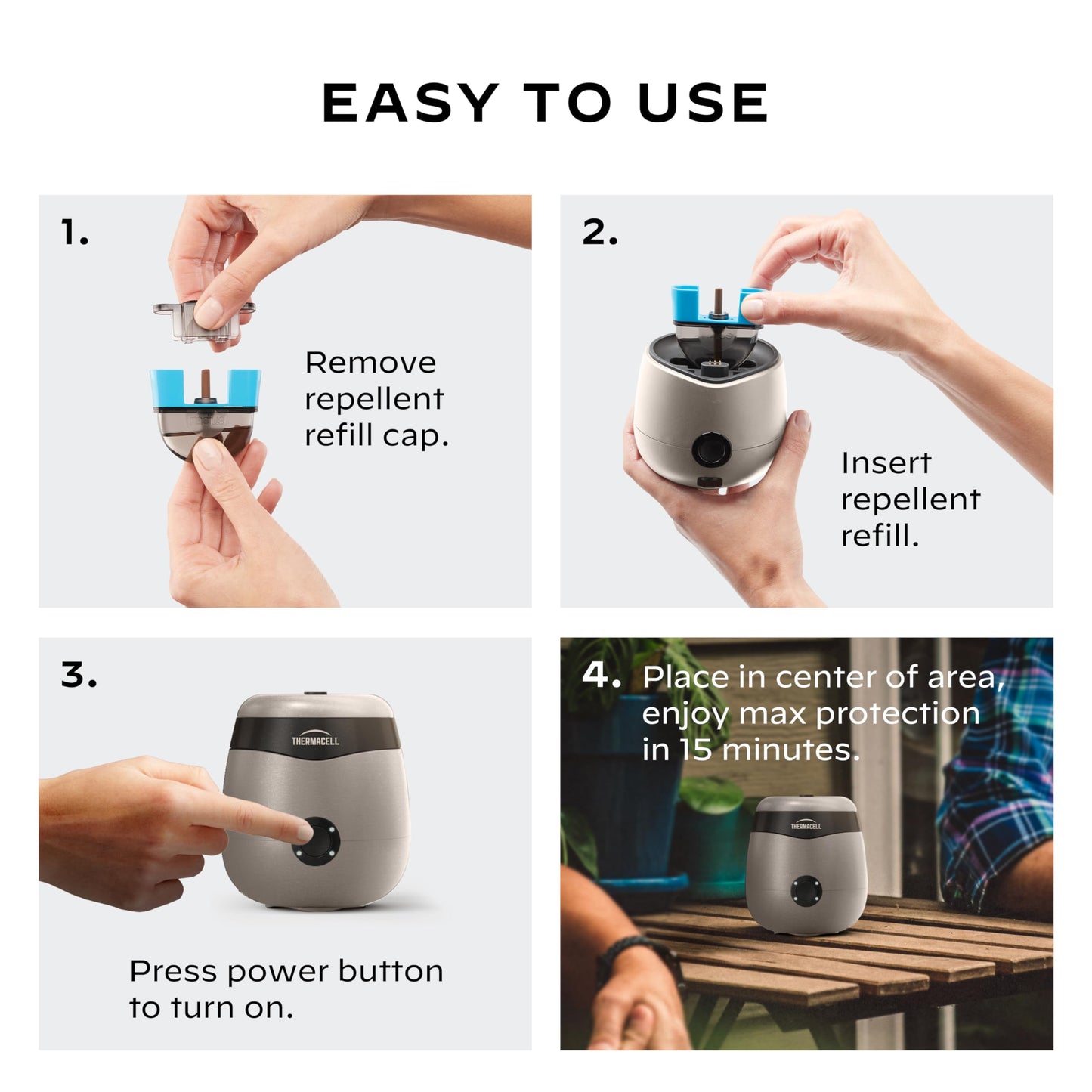 EASY TO USE

1.

Remove repellent refill cap.

2.

Insert repellent refill.

3.

THERMACELL

Press power button to turn on.

4. Place in center of area, enjoy max protection in 15 minutes.

THERMACELL