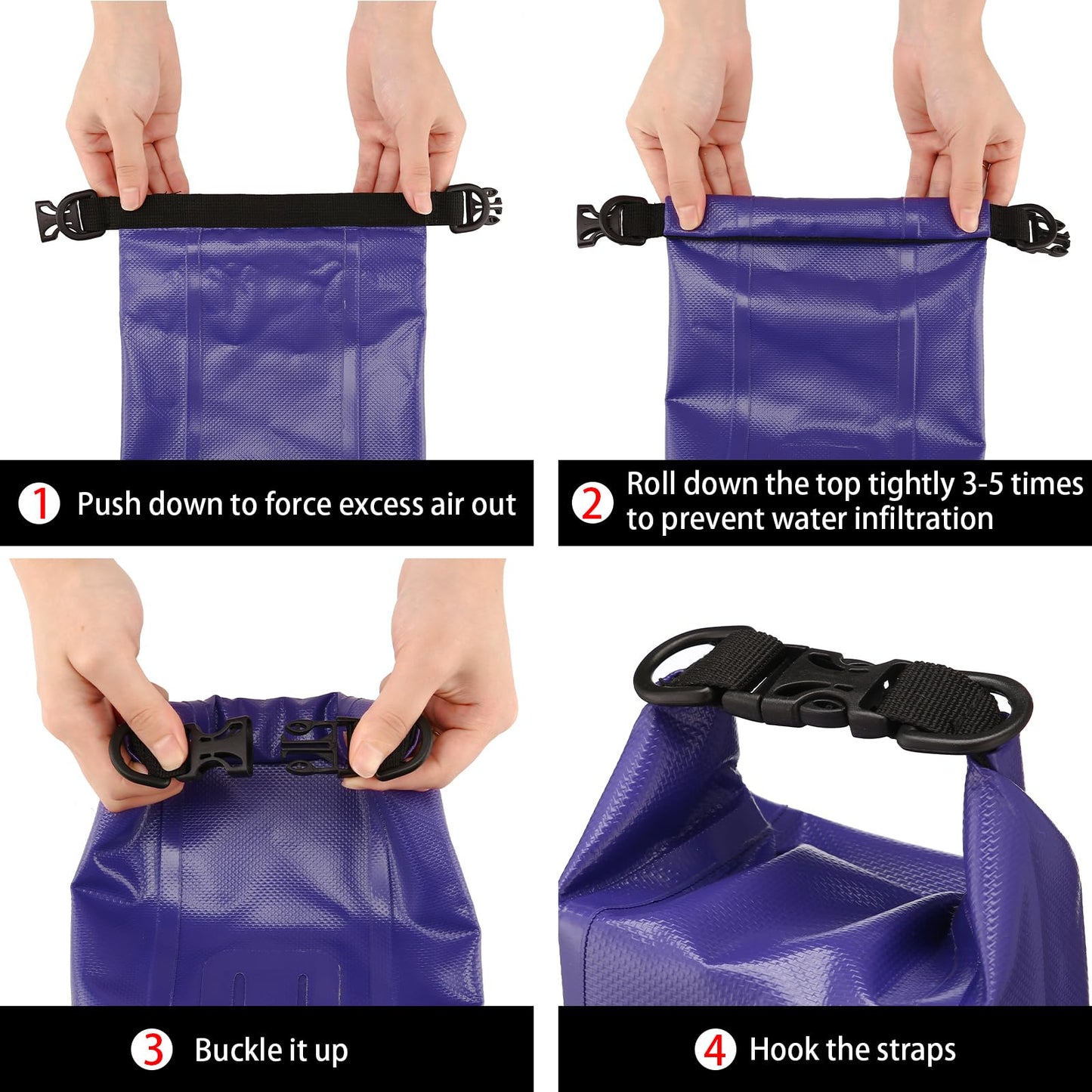 1 Push down to force excess air out

2 Roll down the top tightly 3-5 times to prevent water infiltration

3 Buckle it up

4 Hook the straps