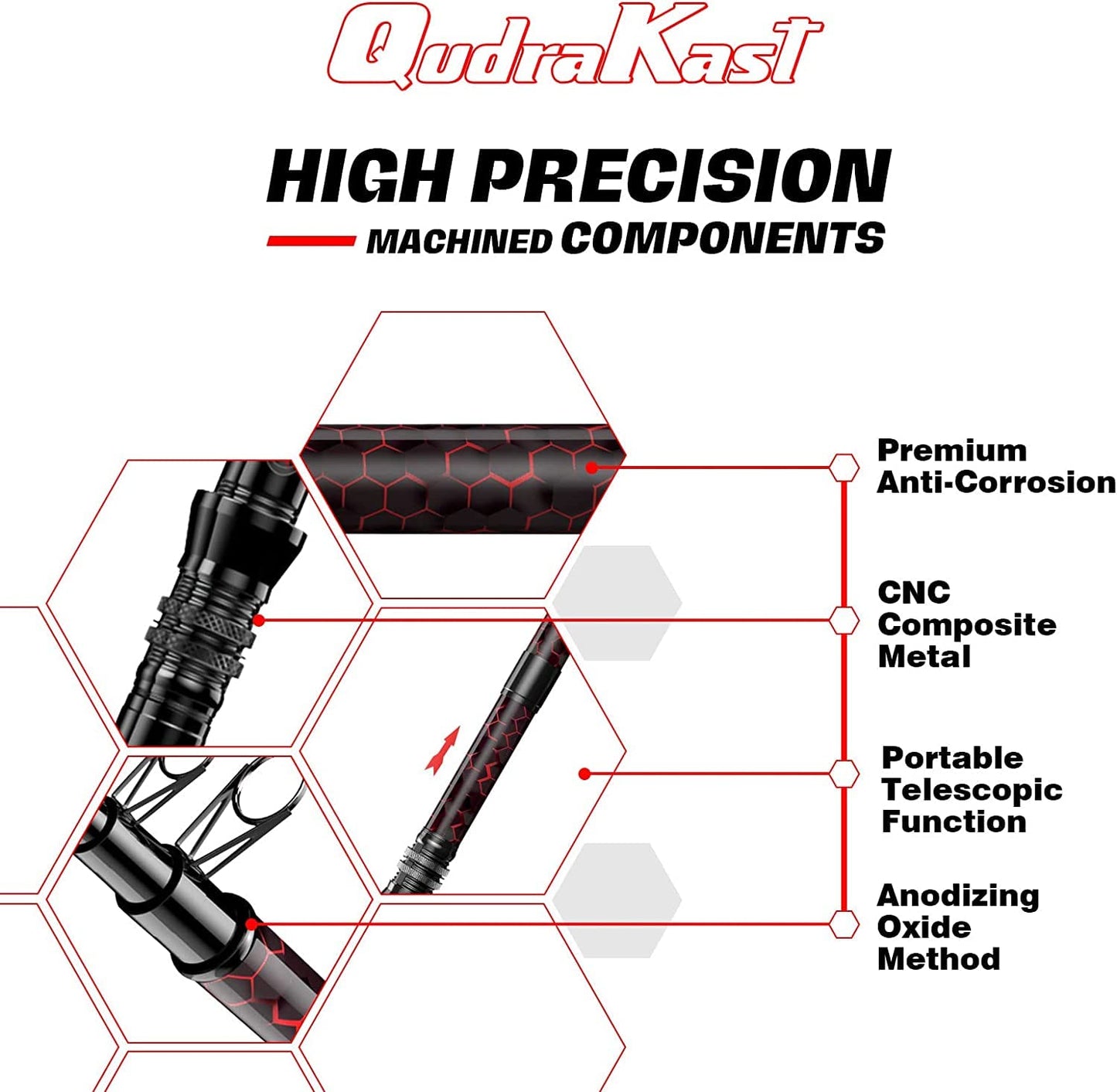 QudraKast

HIGH PRECISION

MACHINED COMPONENTS

Premium Anti-Corrosion

CNC Composite Metal

Portable Telescopic Function

Anodizing Oxide Method