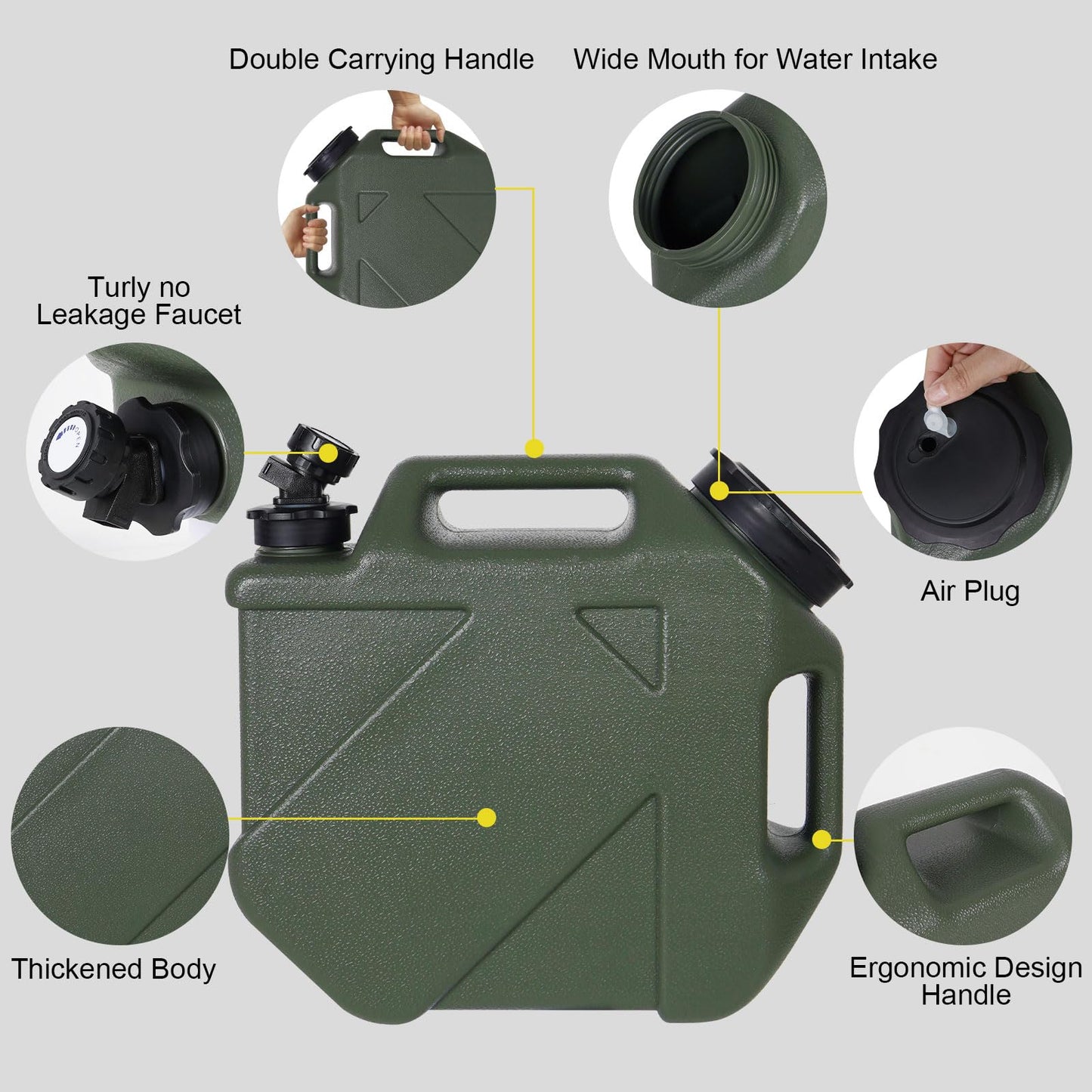 Double Carrying Handle

Wide Mouth for Water Intake

Turly no Leakage Faucet

OPEN

Air Plug

Thickened Body

Ergonomic Design Handle