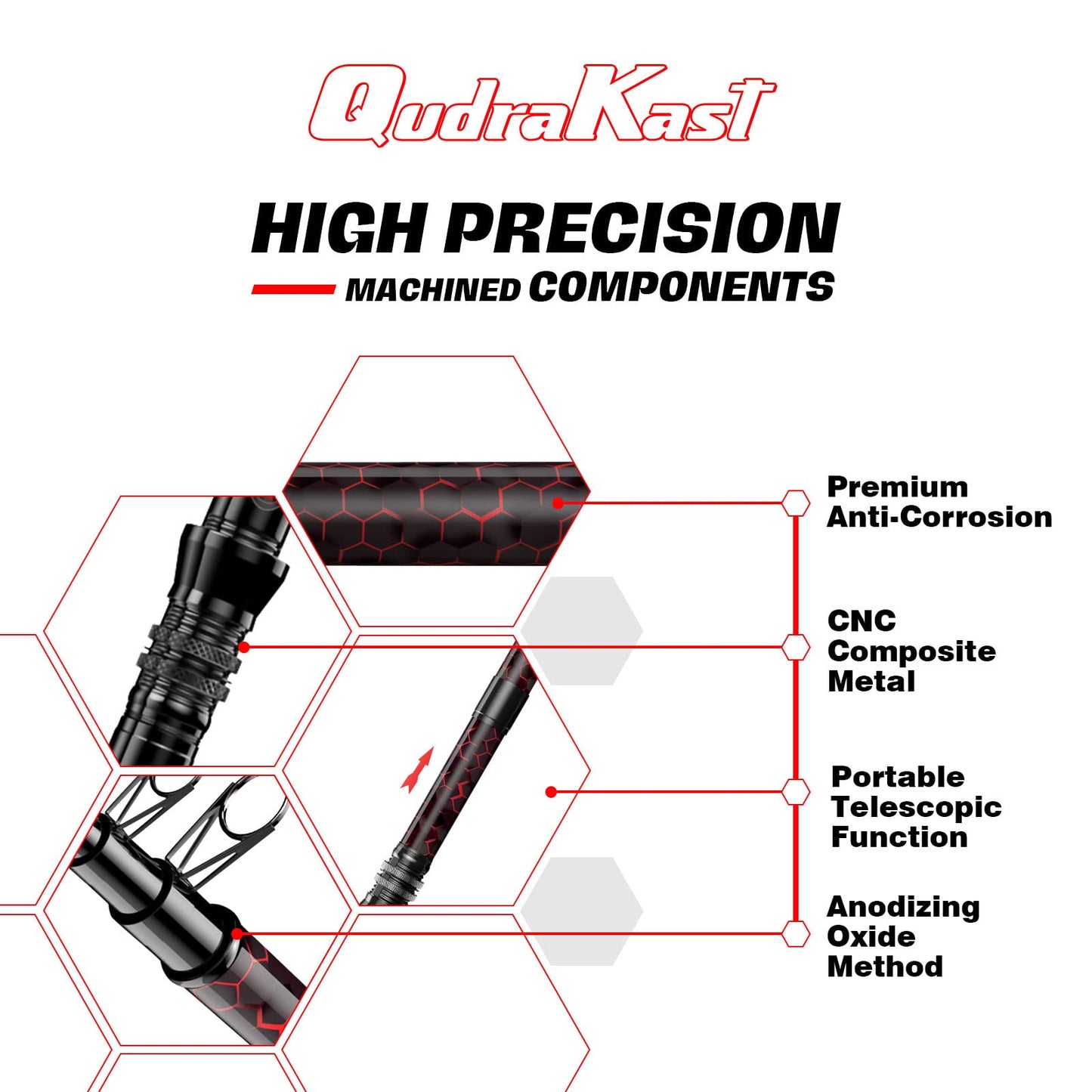 QudraKast

HIGH PRECISION

MACHINED COMPONENTS

Premium Anti-Corrosion

CNC Composite Metal

Portable Telescopic Function

Anodizing Oxide Method