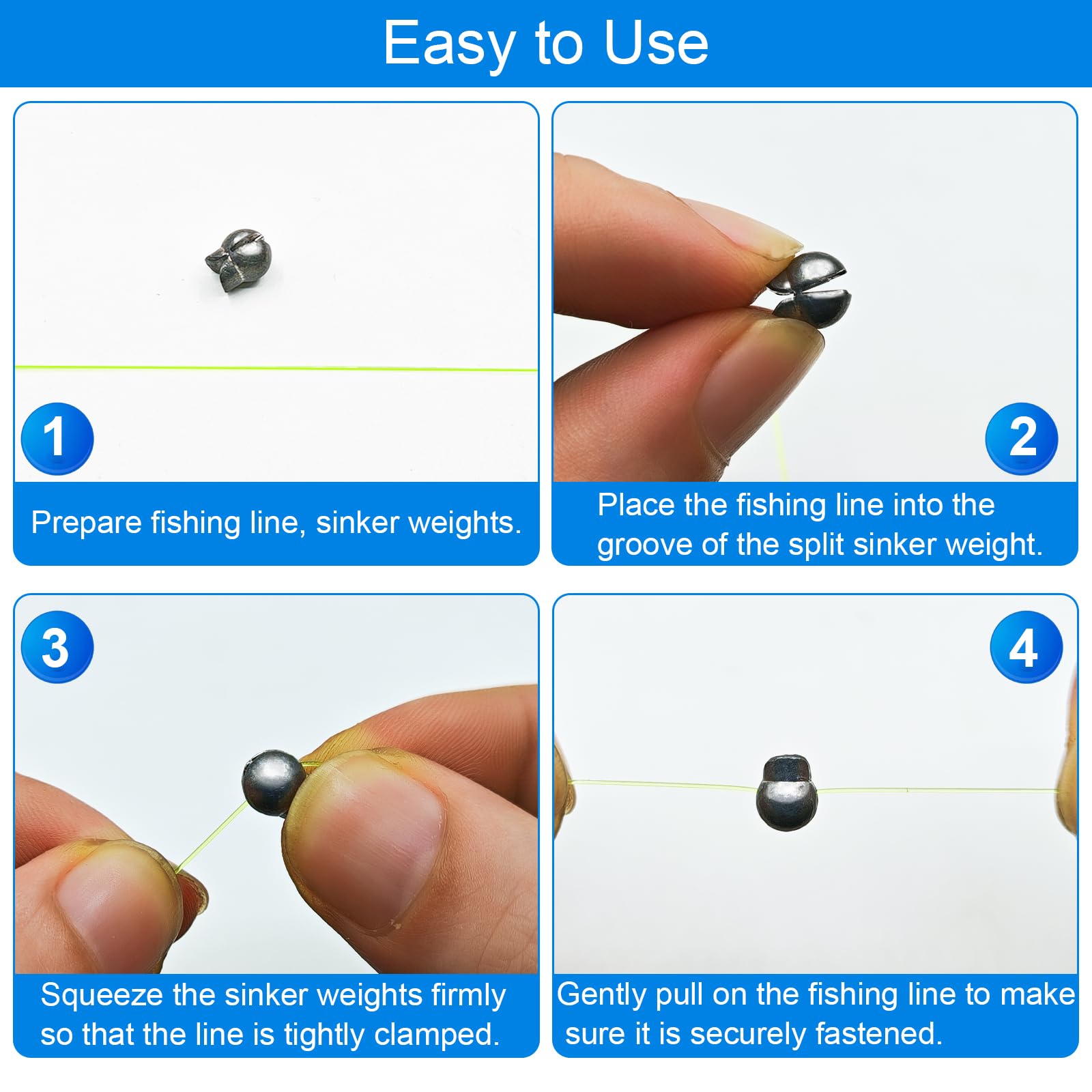 Easy to Use

1

Prepare fishing line, sinker weights.

2

Place the fishing line into the groove of the split sinker weight.

3

Squeeze the sinker weights firmly so that the line is tightly clamped.

4

Gently pull on the fishing line to make sure it is securely fastened.