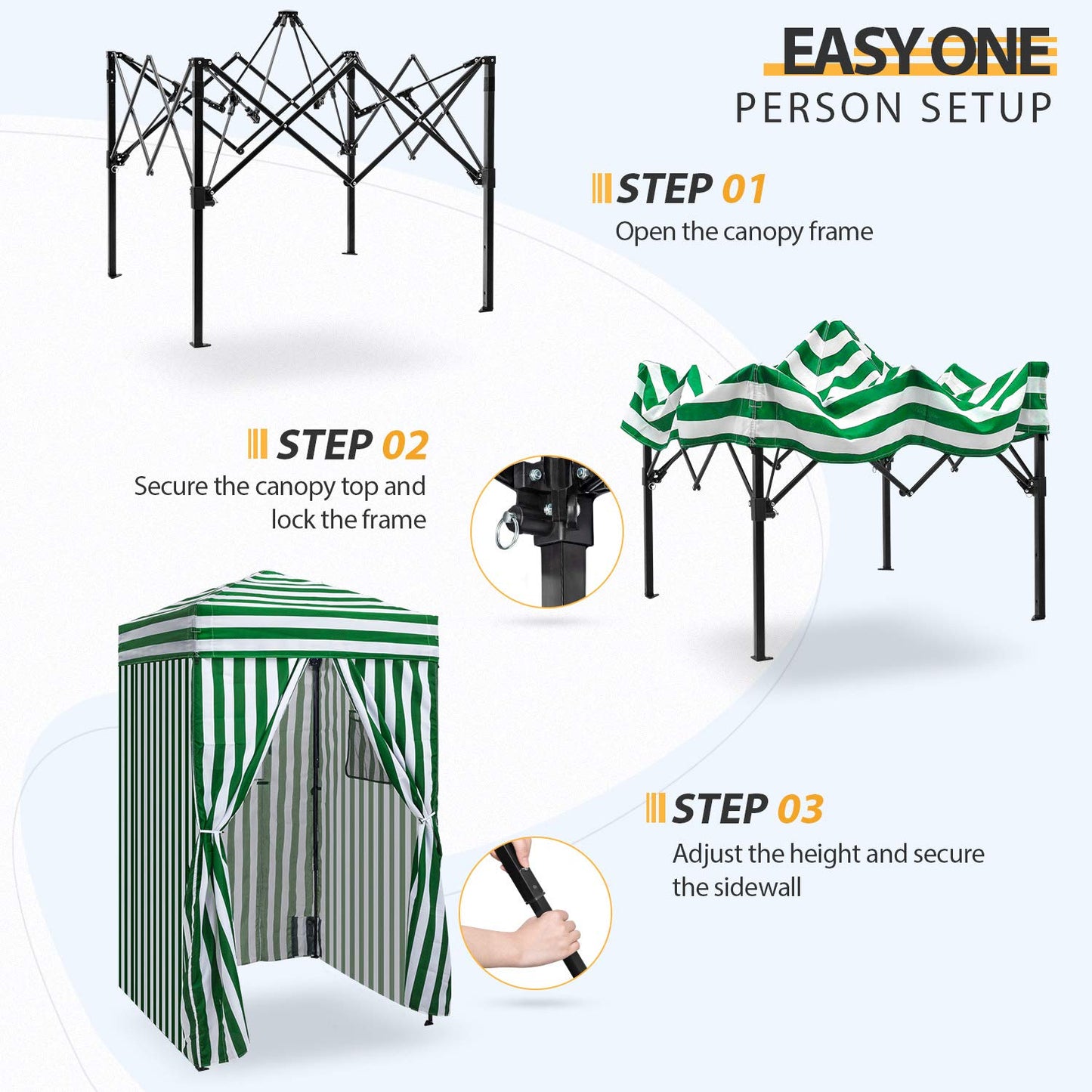 EASY ONE
PERSON SETUP

STEP 01
Open the canopy frame

STEP 02
Secure the canopy top and lock the frame

STEP 03
Adjust the height and secure the sidewall