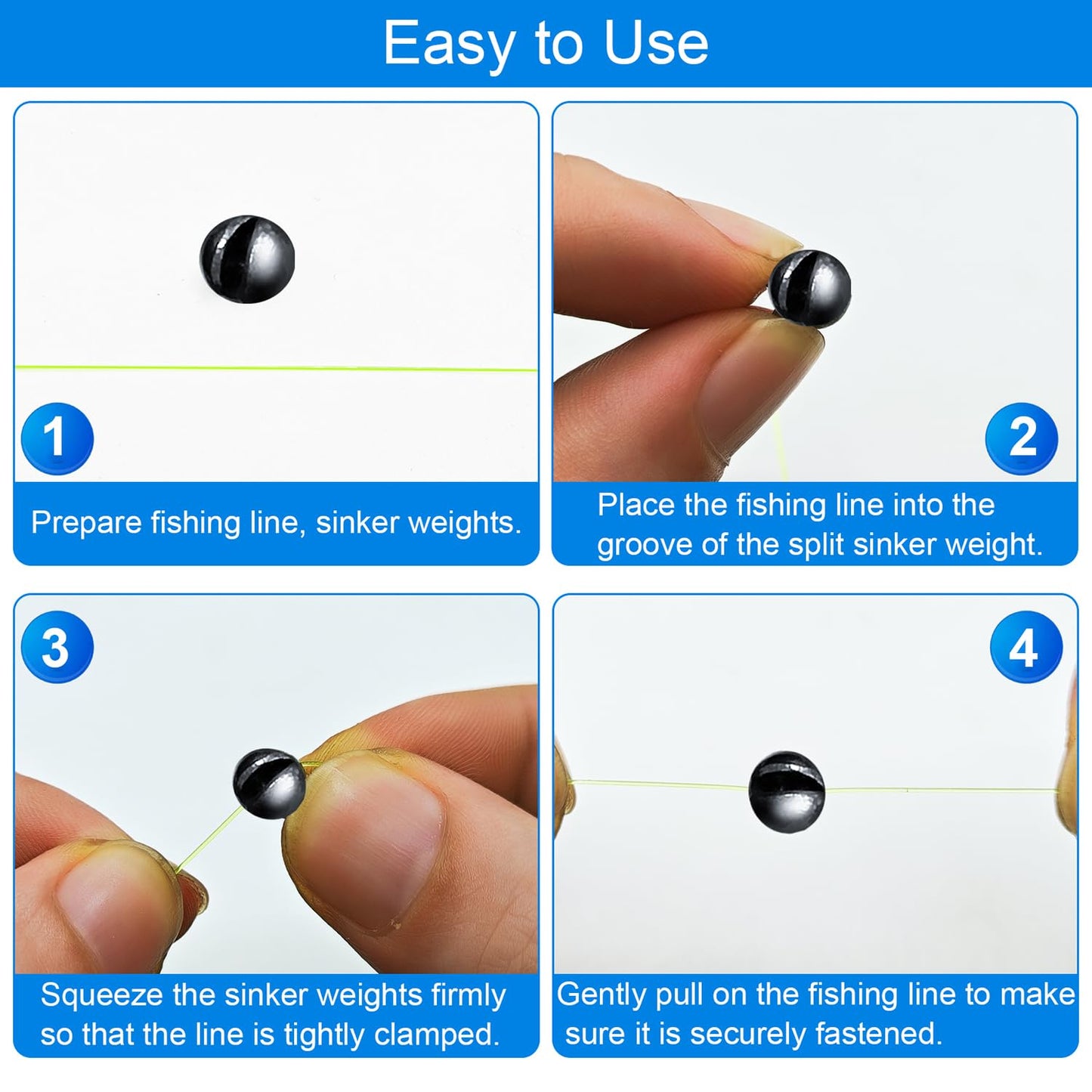 Easy to Use

1

Prepare fishing line, sinker weights.

2

Place the fishing line into the groove of the split sinker weight.

3

Squeeze the sinker weights firmly so that the line is tightly clamped.

4

Gently pull on the fishing line to make sure it is securely fastened.