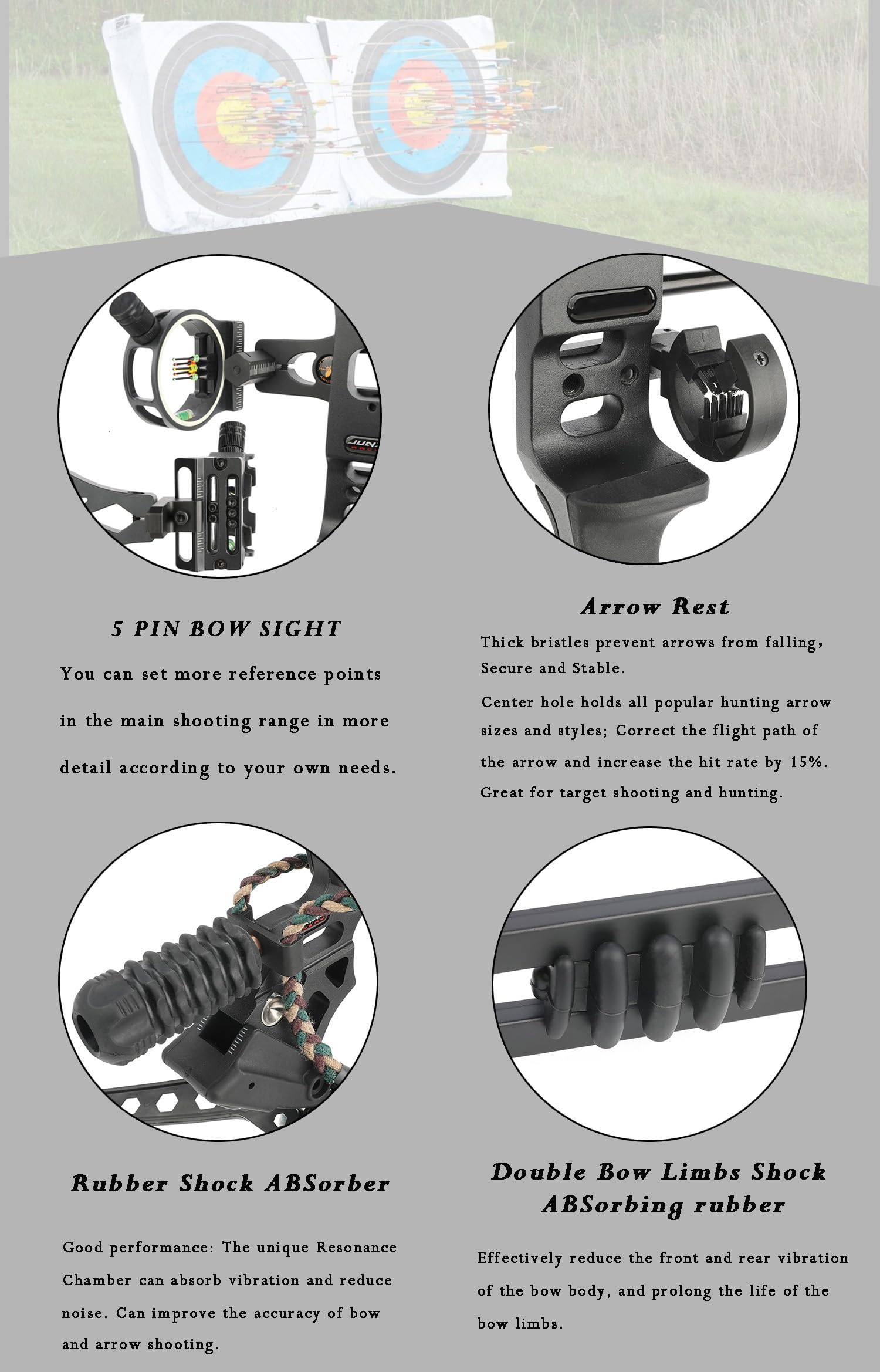 5 PIN BOW SIGHT

You can set more reference points in the main shooting range in more detail according to your own needs.

Arrow Rest

Thick bristles prevent arrows from falling, Secure and Stable.

Center hole holds all popular hunting arrow sizes and styles; Correct the flight path of the arrow and increase the hit rate by 15%. Great for target shooting and hunting.

Rubber Shock ABSorber

Good performance: The unique Resonance Chamber can absorb vibration and reduce noise. Can improve the accuracy of bow and arrow shooting.

Double Bow Limbs Shock ABSorbing rubber

Effectively reduce the front and rear vibration of the bow body, and prolong the life of the bow limbs.