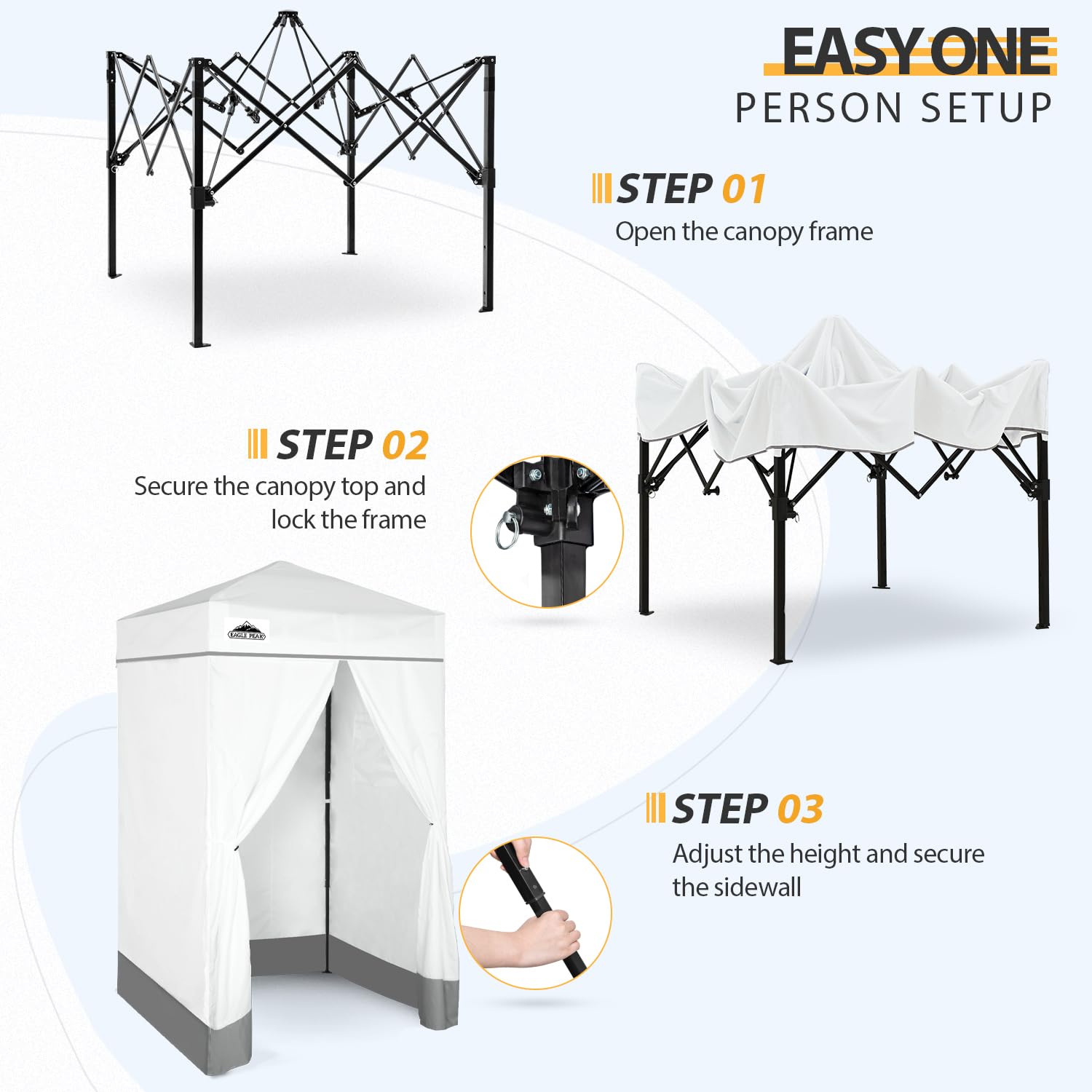 EASY ONE
PERSON SETUP

STEP 01
Open the canopy frame

STEP 02
Secure the canopy top and lock the frame

EAGLE PEAK

STEP 03
Adjust the height and secure the sidewall