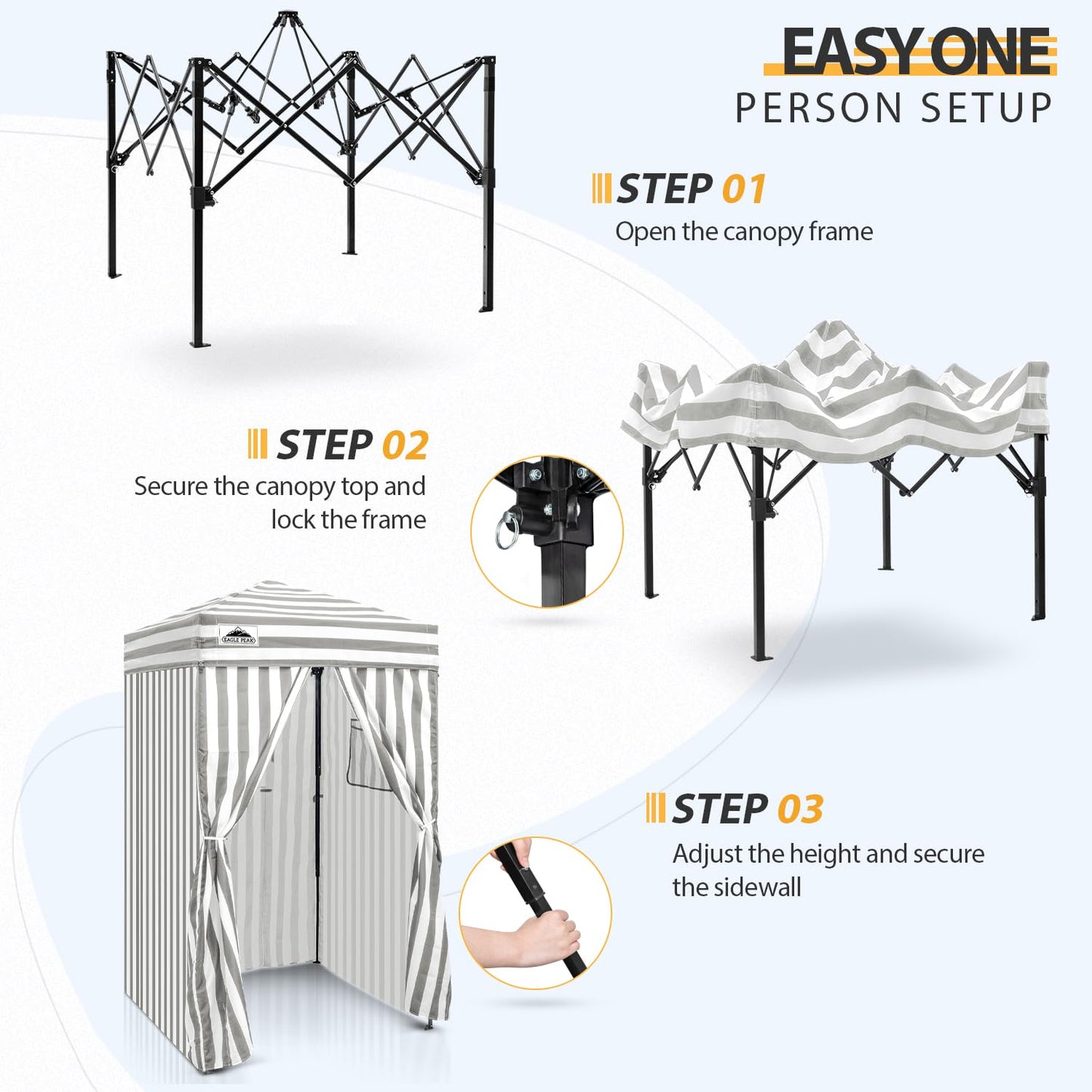 EASY ONE
PERSON SETUP

STEP 01
Open the canopy frame

STEP 02
Secure the canopy top and lock the frame

EAGLE PEAK

STEP 03
Adjust the height and secure the sidewall