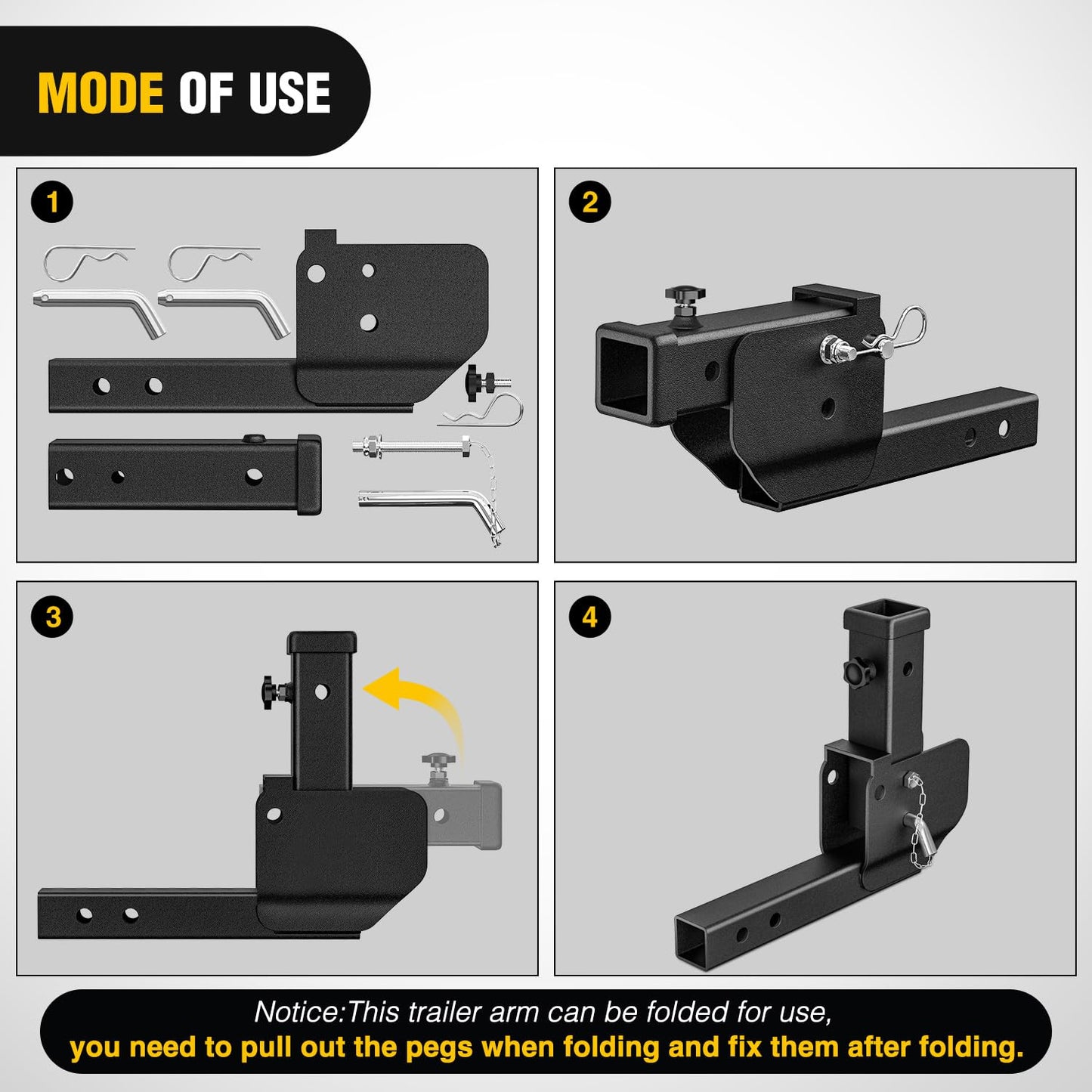 MODE OF USE

1

2

3

4

Notice:This trailer arm can be folded for use, you need to pull out the pegs when folding and fix them after folding.