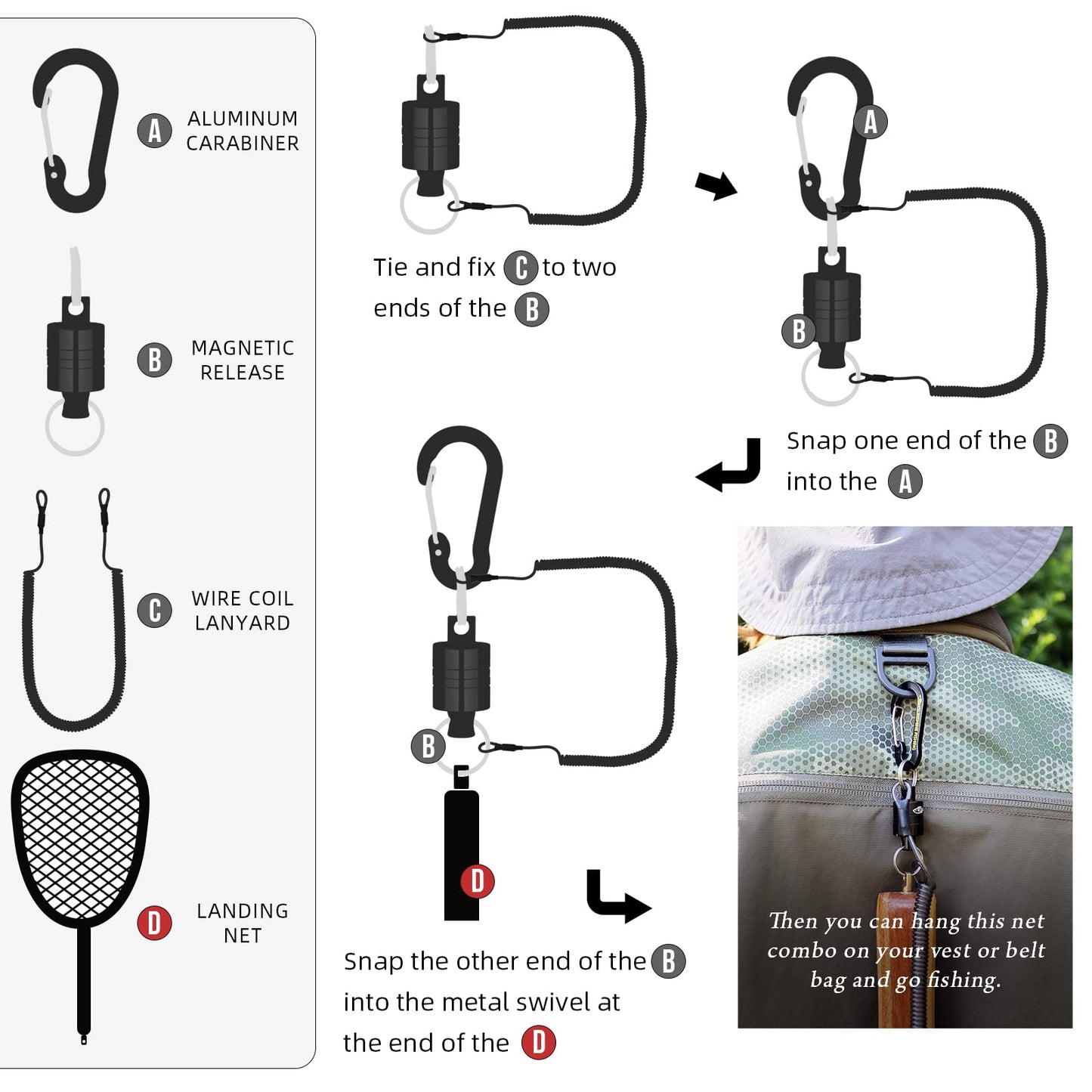 A ALUMINUM CARABINER

B MAGNETIC RELEASE

C WIRE COIL LANYARD

D LANDING NET

Tie and fix C to two ends of the B

A

B

Snap one end of the B into the A

B

D

Snap the other end of the B into the metal swivel at the end of the D

Then you can hang this net combo on your vest or belt bag and go fishing.