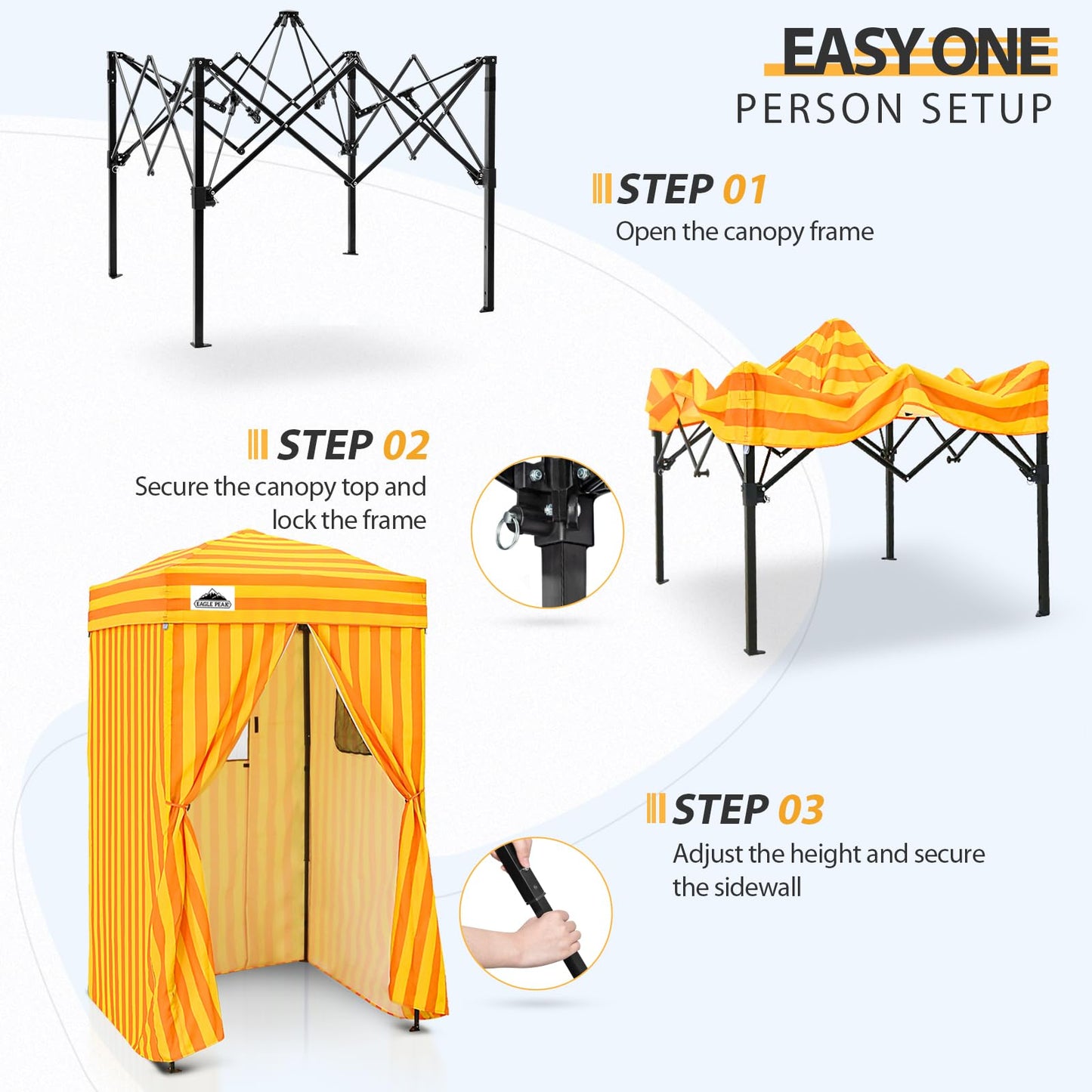 EASY ONE
PERSON SETUP

STEP 01
Open the canopy frame

STEP 02
Secure the canopy top and lock the frame

EAGLE PEAK

STEP 03
Adjust the height and secure the sidewall