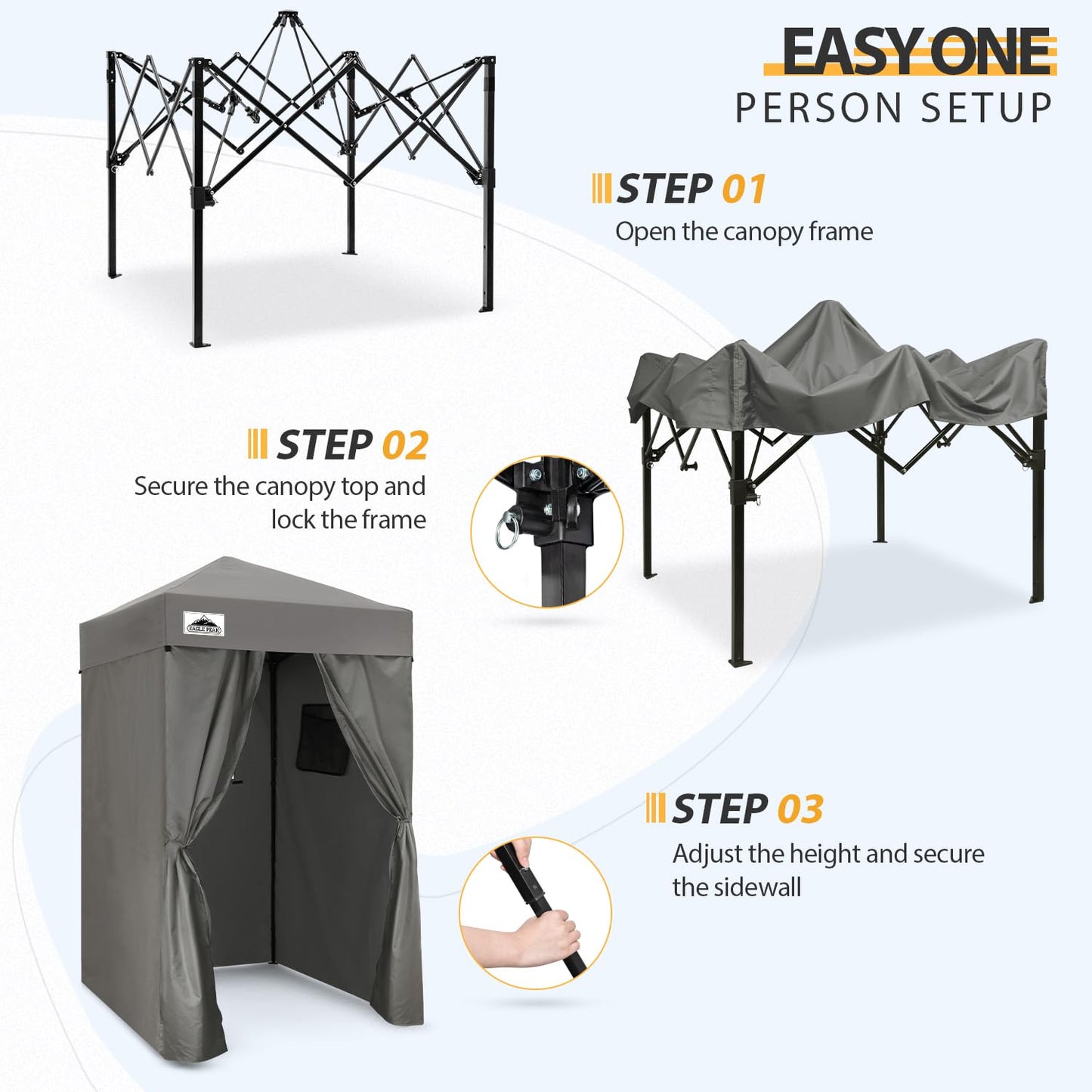 EASY ONE
PERSON SETUP

STEP 01
Open the canopy frame

STEP 02
Secure the canopy top and lock the frame

EAGLE PEAK

STEP 03
Adjust the height and secure the sidewall