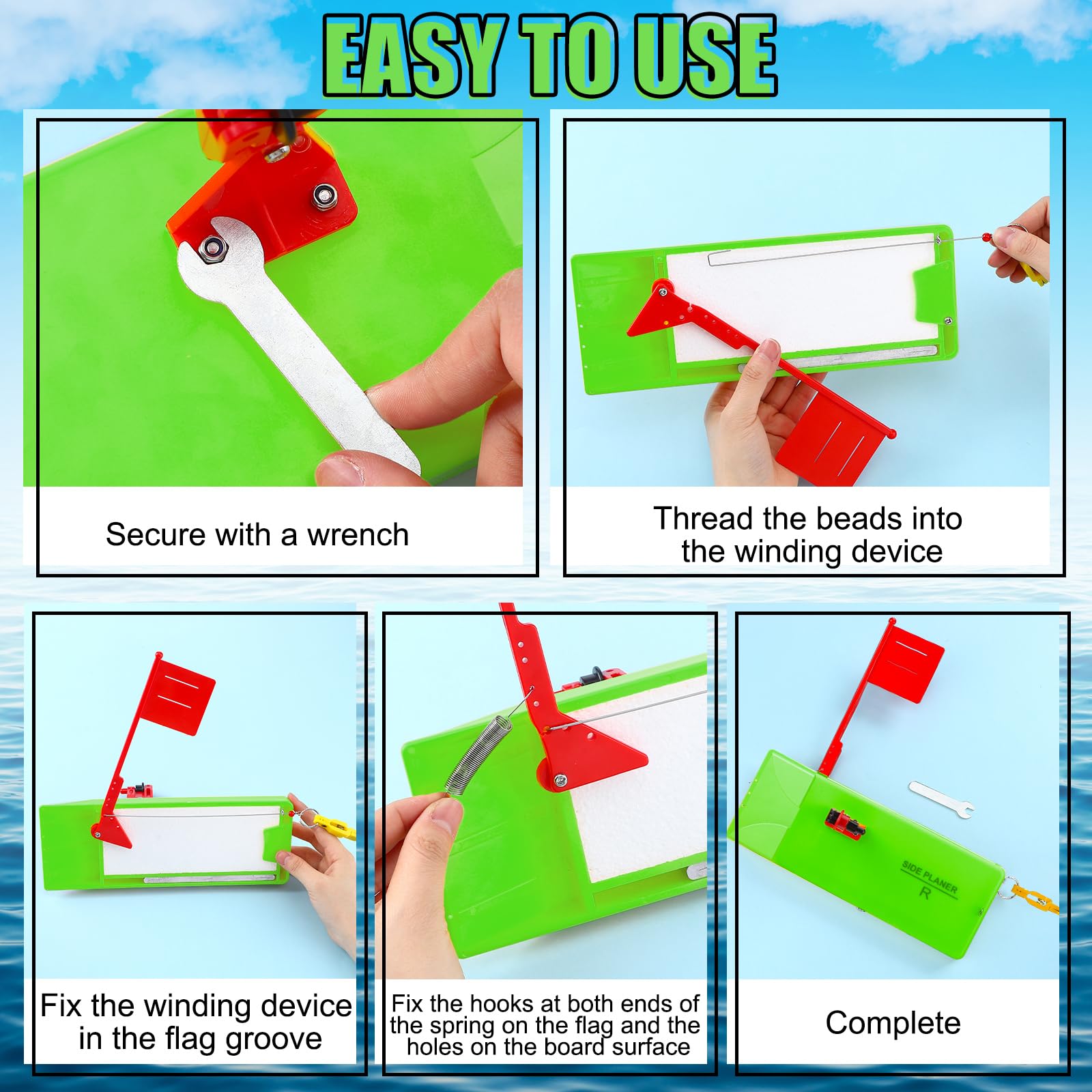 EASY TO USE

Secure with a wrench

Thread the beads into the winding device

Fix the winding device in the flag groove

Fix the hooks at both ends of the spring on the flag and the holes on the board surface

SIDE PLANER
R

Complete