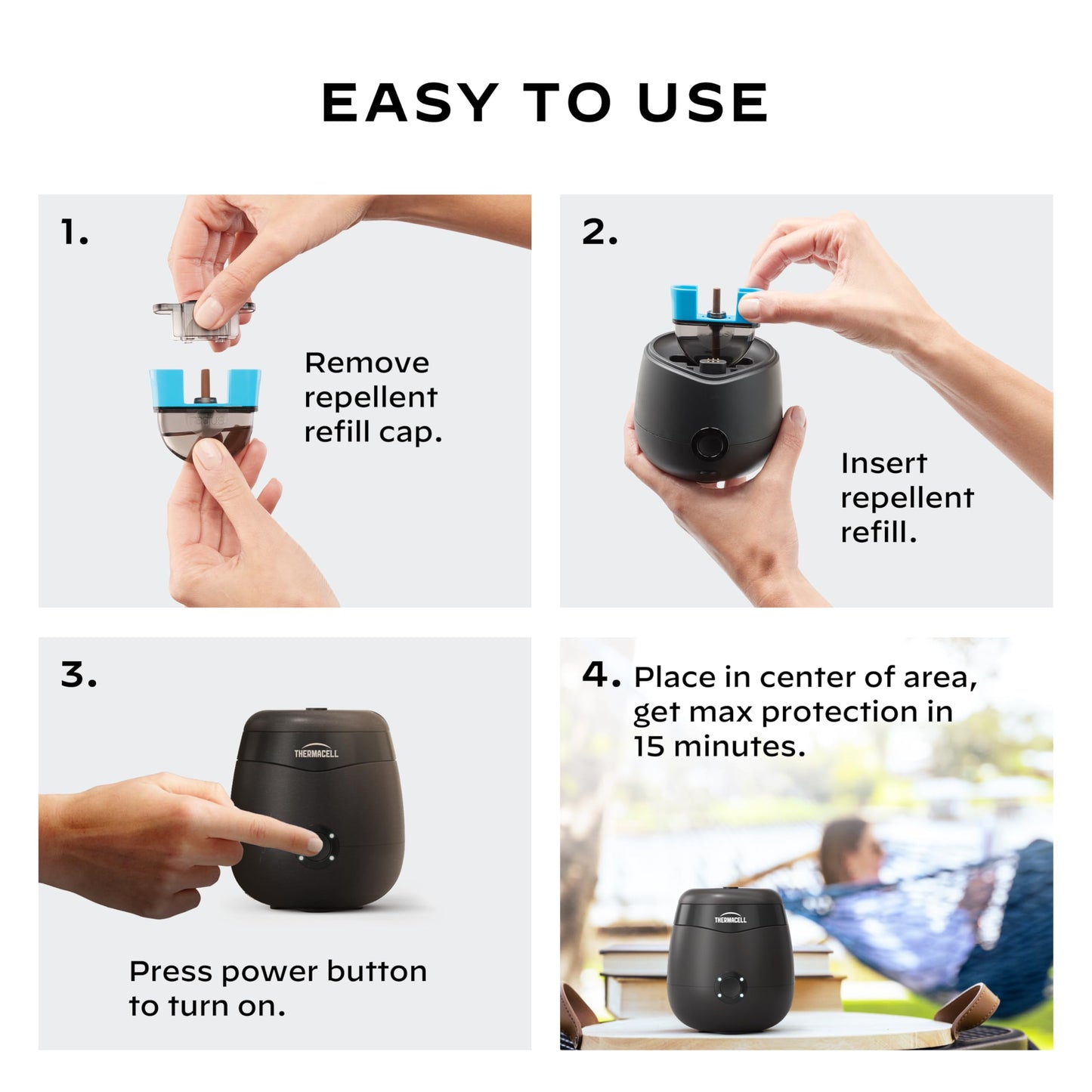 EASY TO USE

1.

Remove repellent refill cap.

2.

Insert repellent refill.

3.

THERMACELL

Press power button to turn on.

4. Place in center of area, get max protection in 15 minutes.

THERMACELL