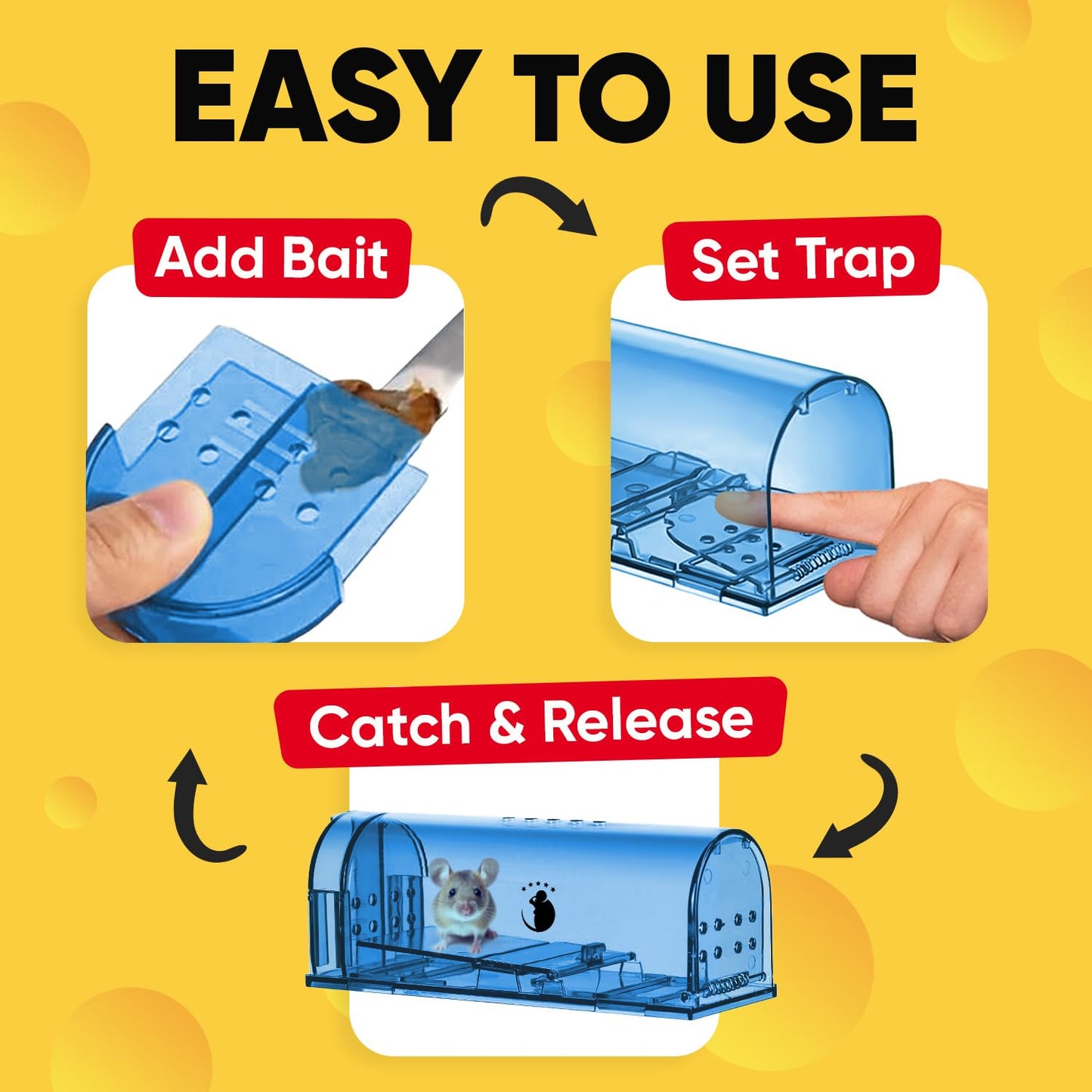 EASY TO USE

Add Bait

Set Trap

Catch & Release