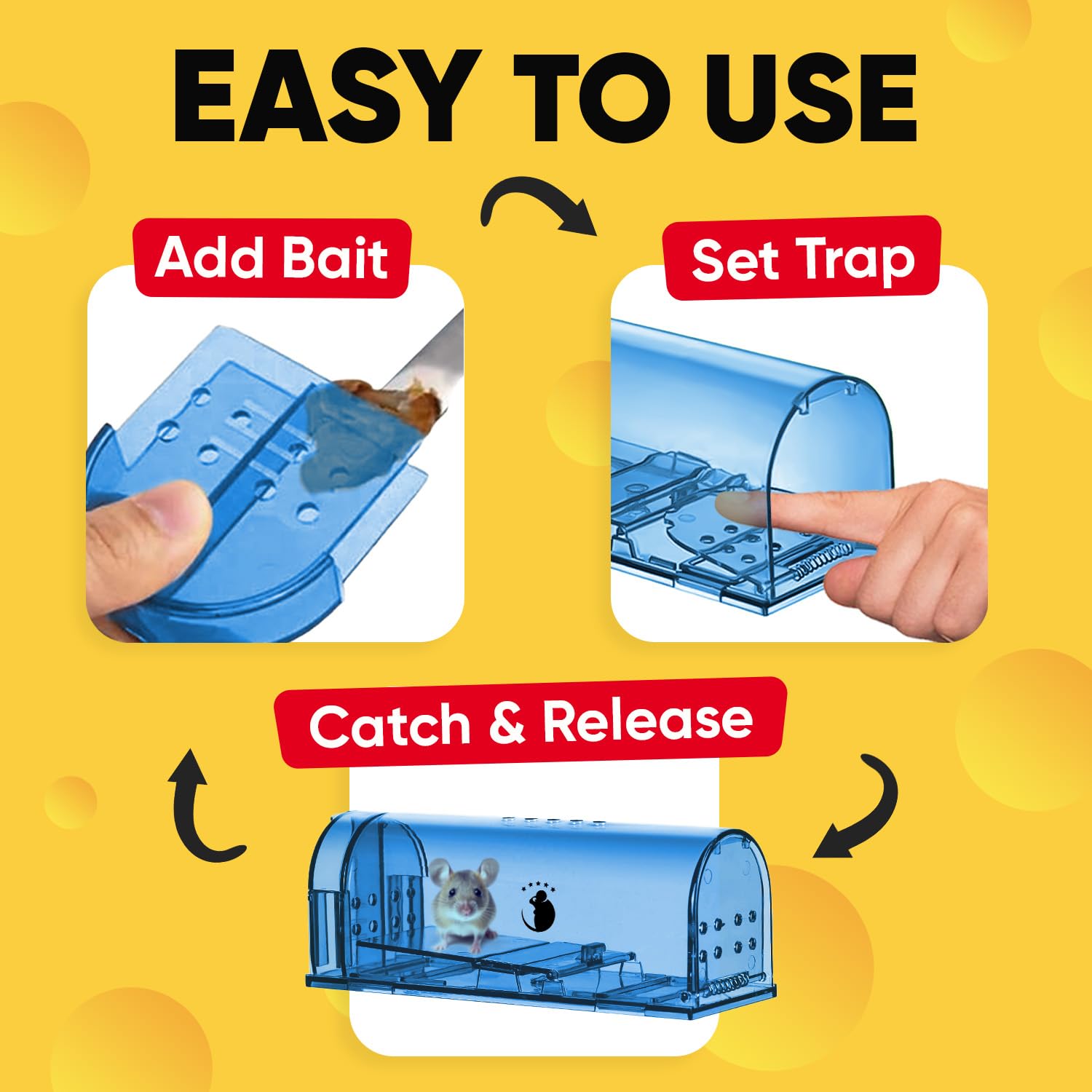 EASY TO USE

Add Bait

Set Trap

Catch & Release