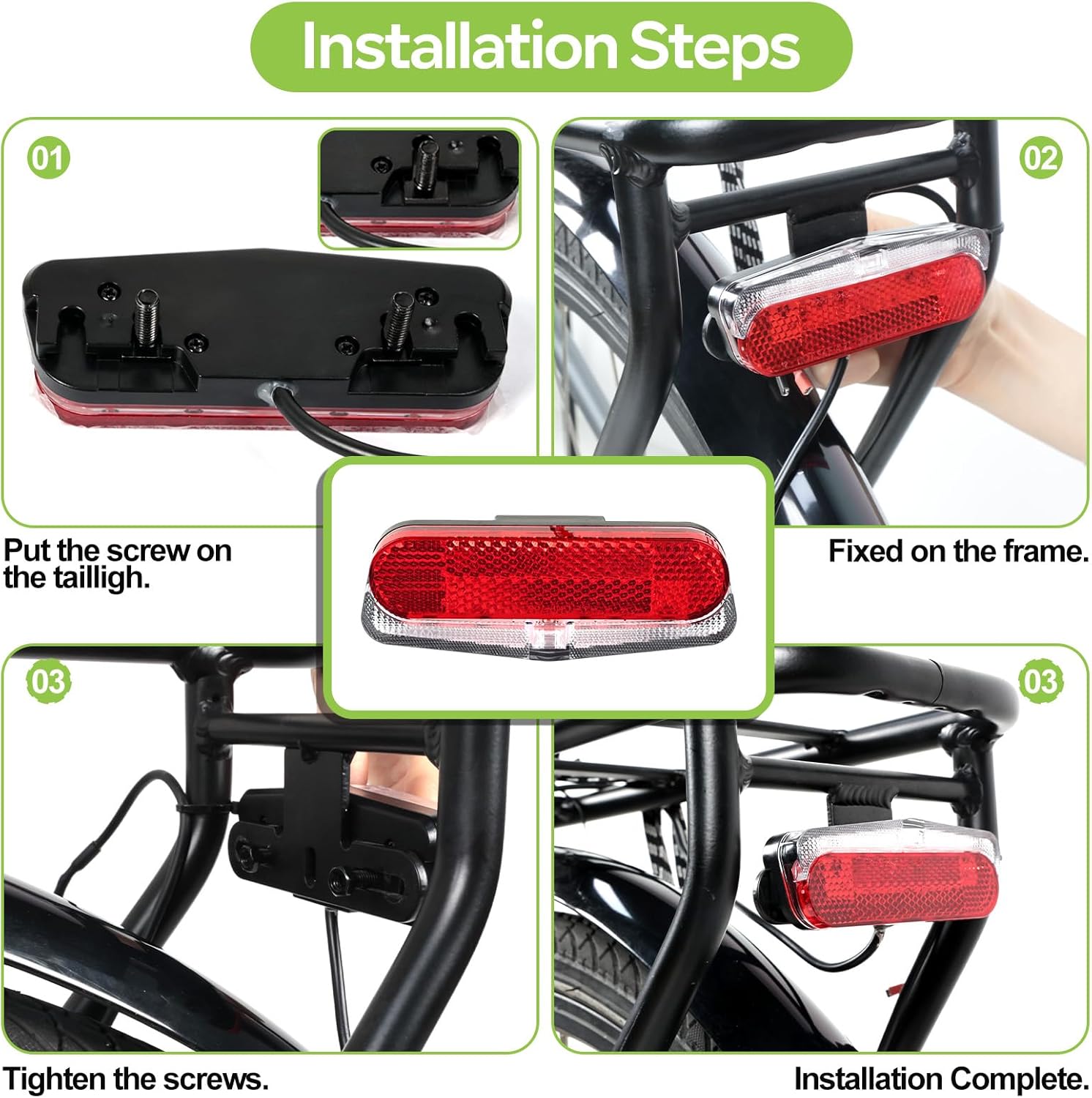 Installation Steps

01

Put the screw on the tailligh.

02

Fixed on the frame.

03

Tighten the screws.

03

Installation Complete.