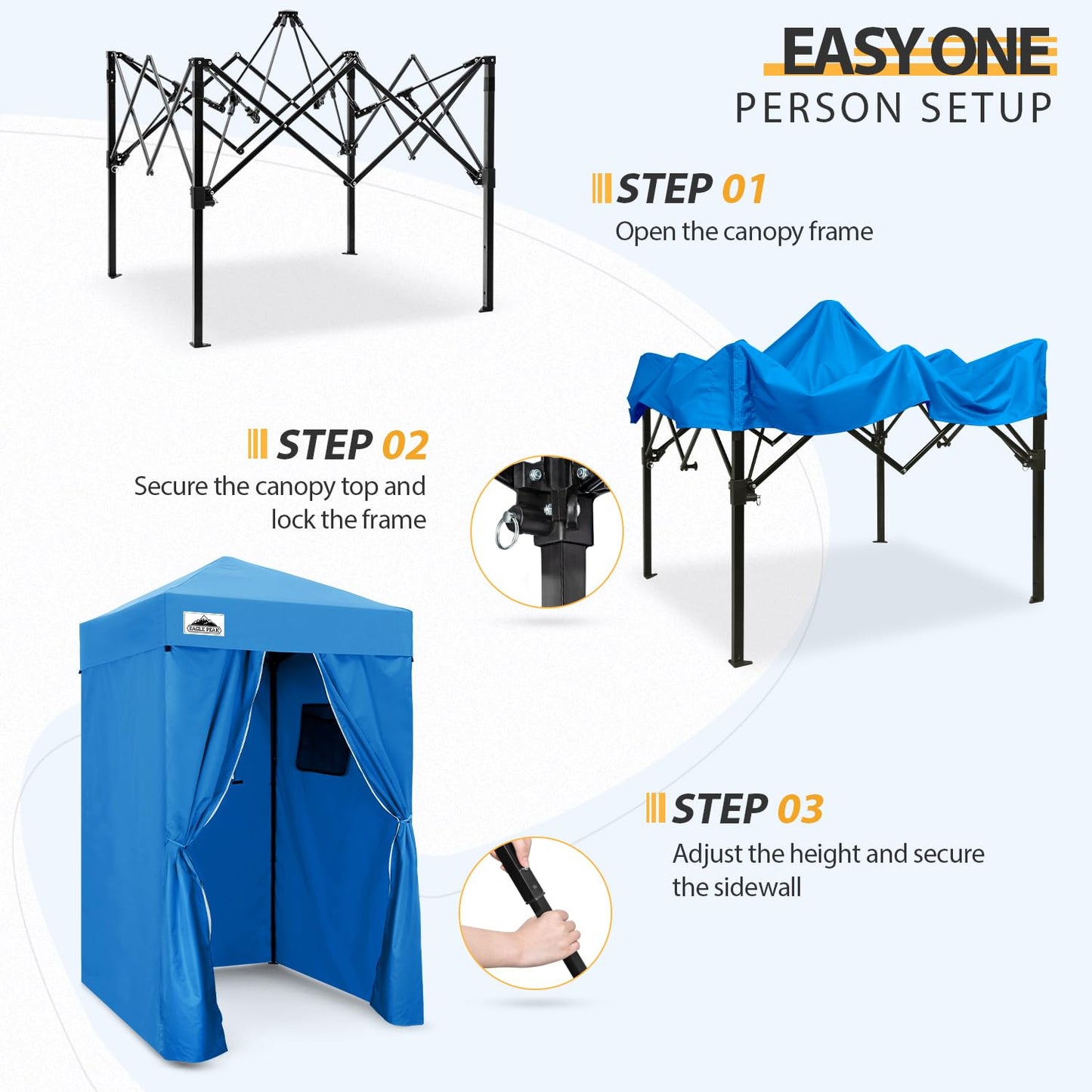 EASY ONE
PERSON SETUP

STEP 01
Open the canopy frame

STEP 02
Secure the canopy top and lock the frame

EAGLE PEAK

STEP 03
Adjust the height and secure the sidewall