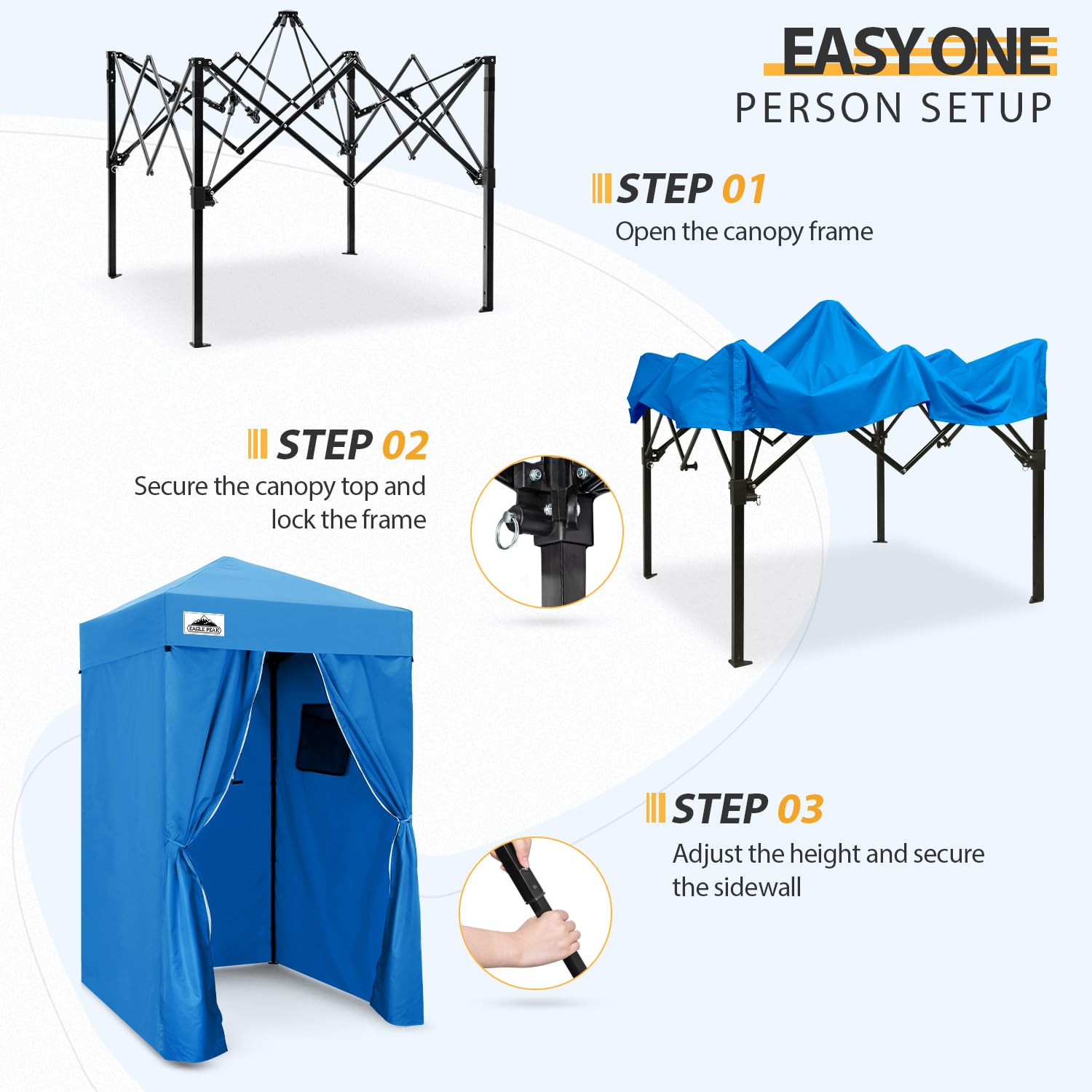 EASY ONE
PERSON SETUP

STEP 01
Open the canopy frame

STEP 02
Secure the canopy top and lock the frame

EAGLE PEAK

STEP 03
Adjust the height and secure the sidewall