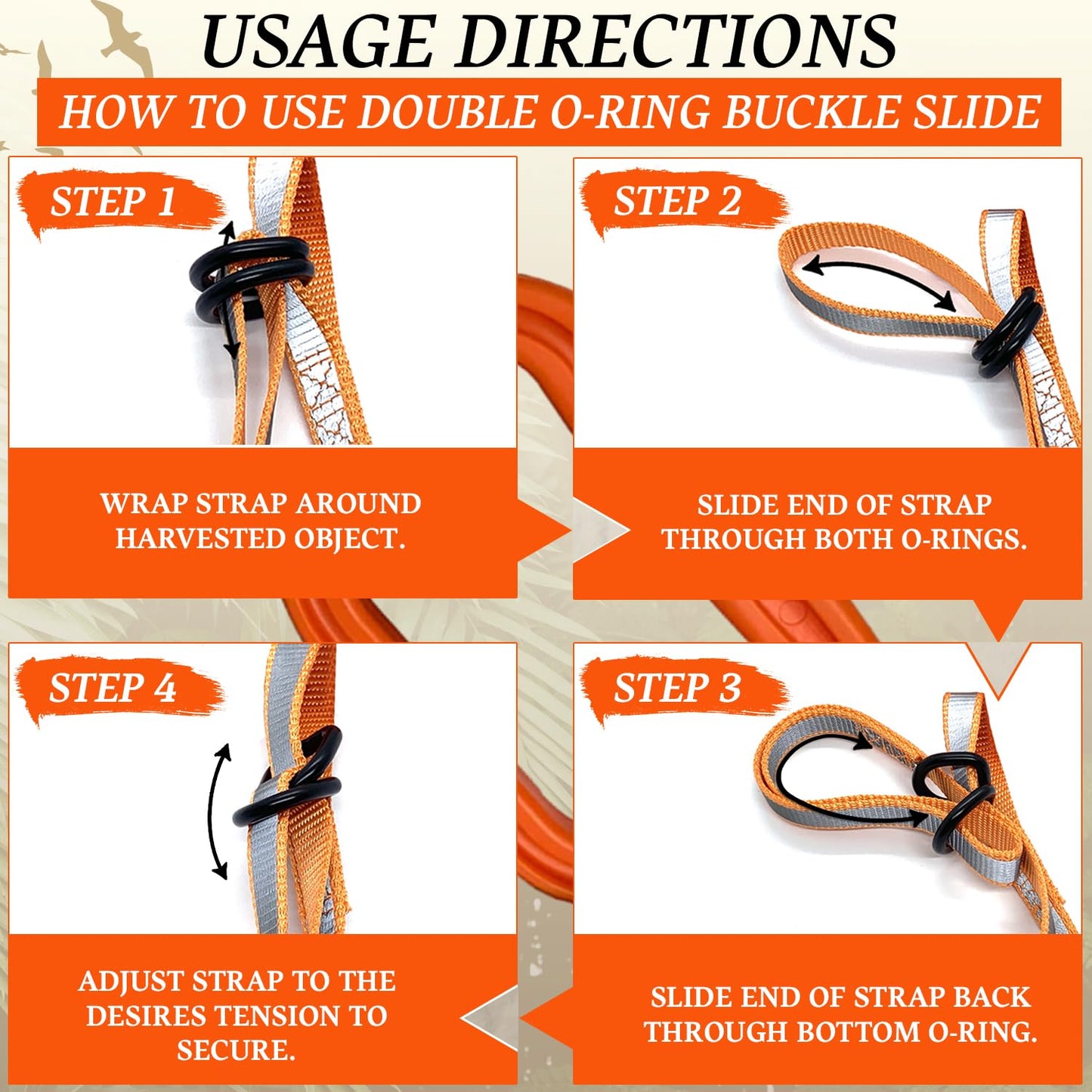 USAGE DIRECTIONS

HOW TO USE DOUBLE O-RING BUCKLE SLIDE

STEP 1

WRAP STRAP AROUND HARVESTED OBJECT.

STEP 2

SLIDE END OF STRAP THROUGH BOTH O-RINGS.

STEP 3

SLIDE END OF STRAP BACK THROUGH BOTTOM O-RING.

STEP 4

ADJUST STRAP TO THE DESIRES TENSION TO SECURE.