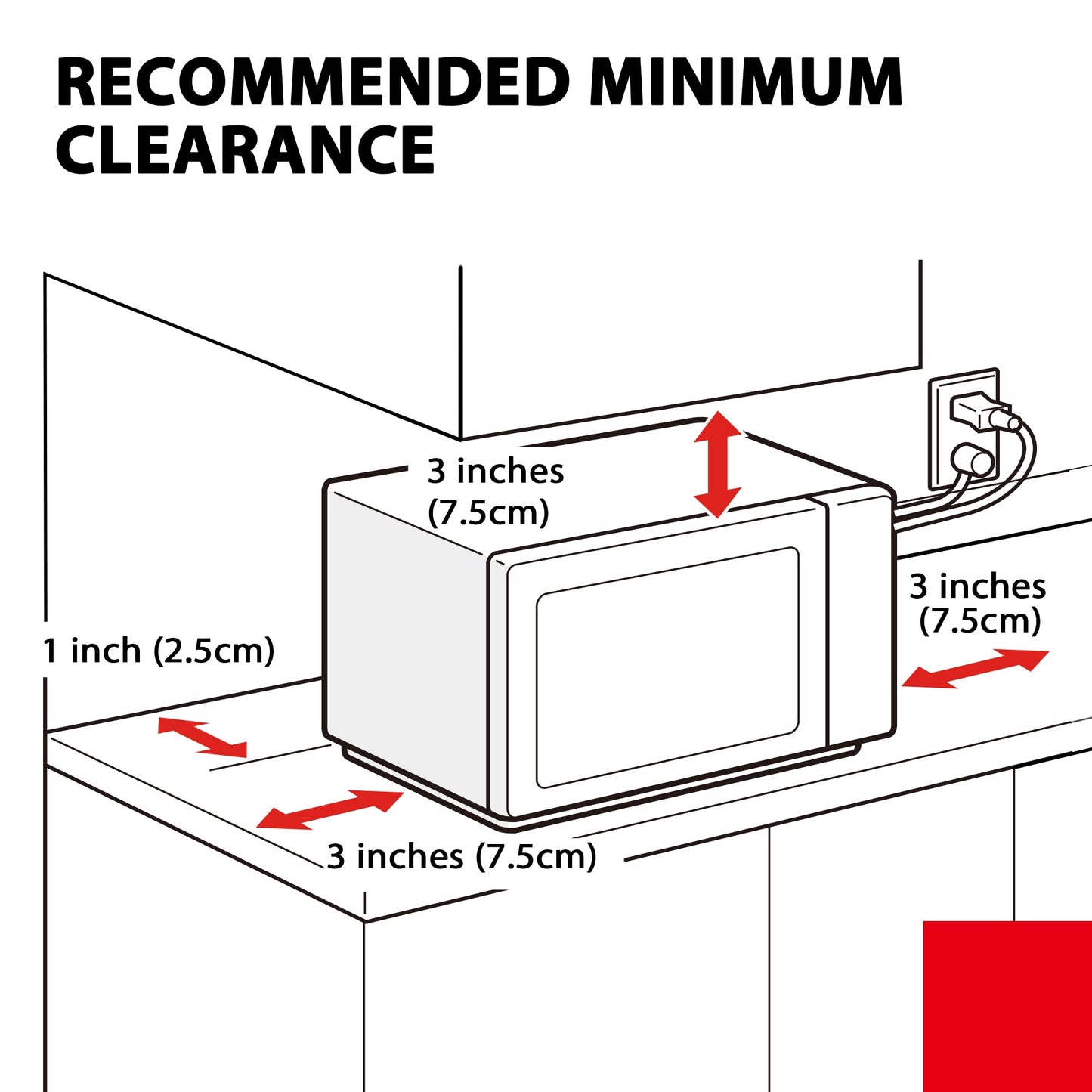 RECOMMENDED MINIMUM CLEARANCE

3 inches
(7.5cm)

3 inches
(7.5cm)

1 inch (2.5cm)

3 inches (7.5cm)