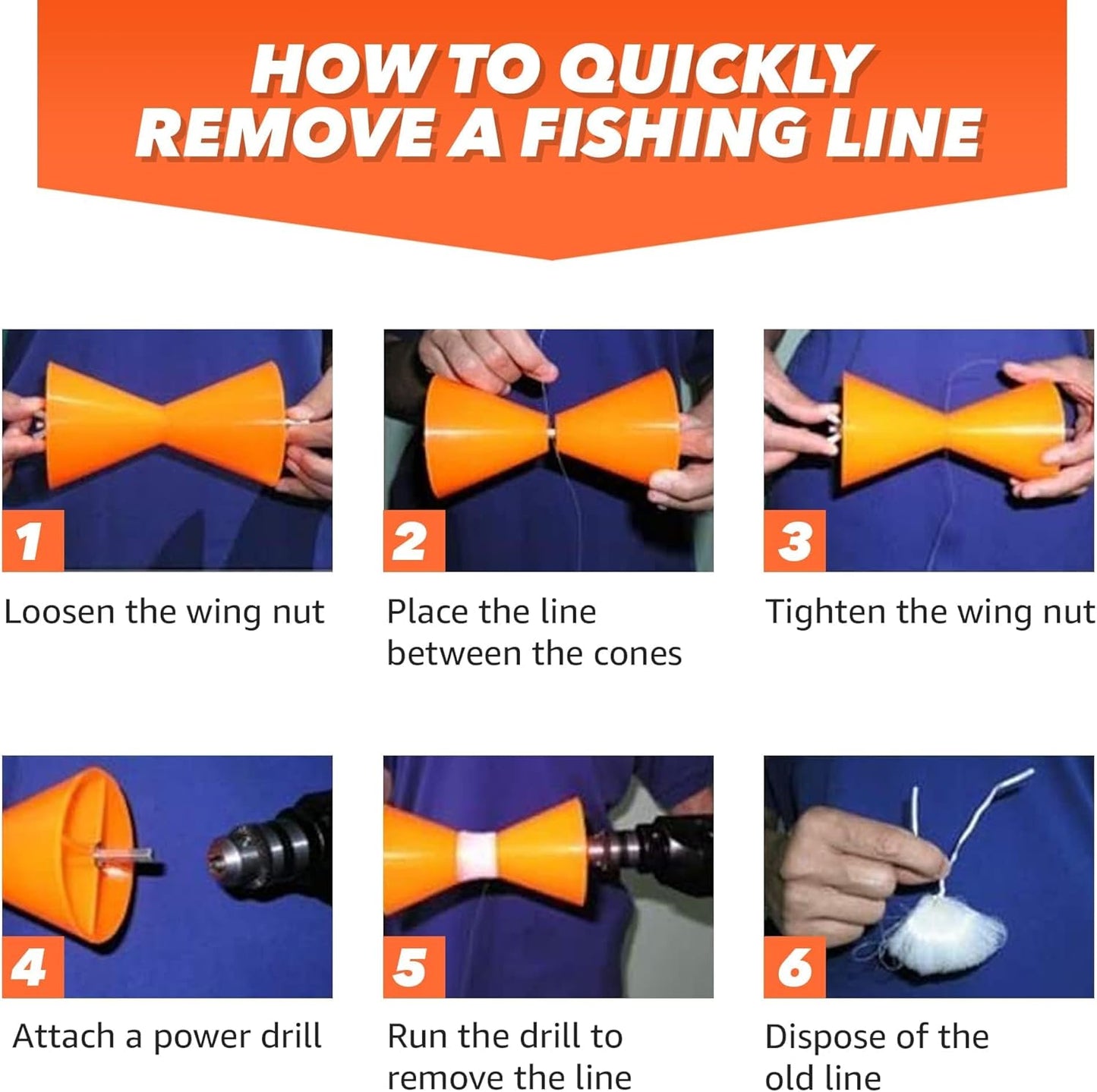 HOW TO QUICKLY REMOVE A FISHING LINE

1

Loosen the wing nut

2

Place the line between the cones

3

Tighten the wing nut

4

Attach a power drill

5

Run the drill to remove the line

6

Dispose of the old line