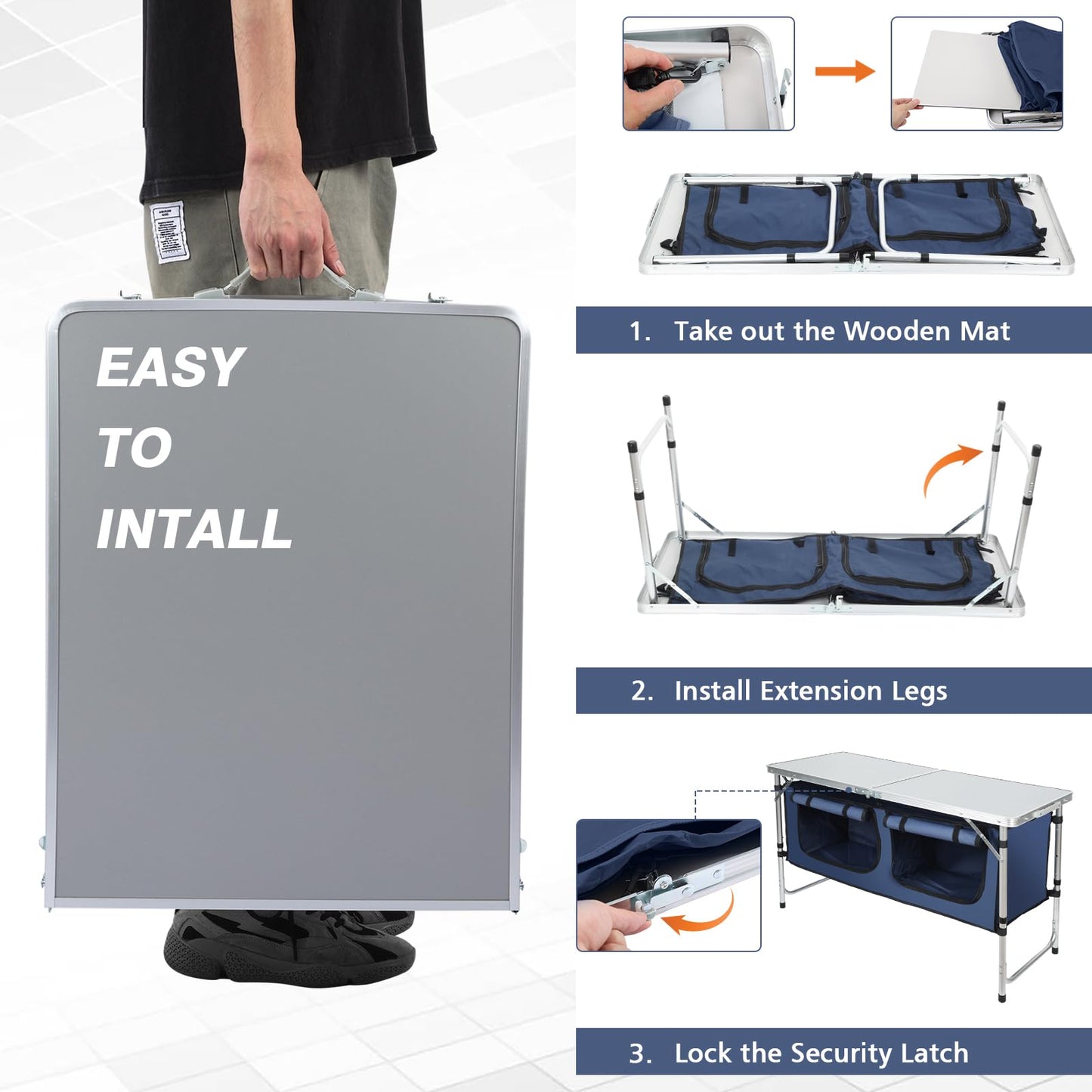 EASY
TO
INTALL

1. Take out the Wooden Mat

2. Install Extension Legs

3. Lock the Security Latch