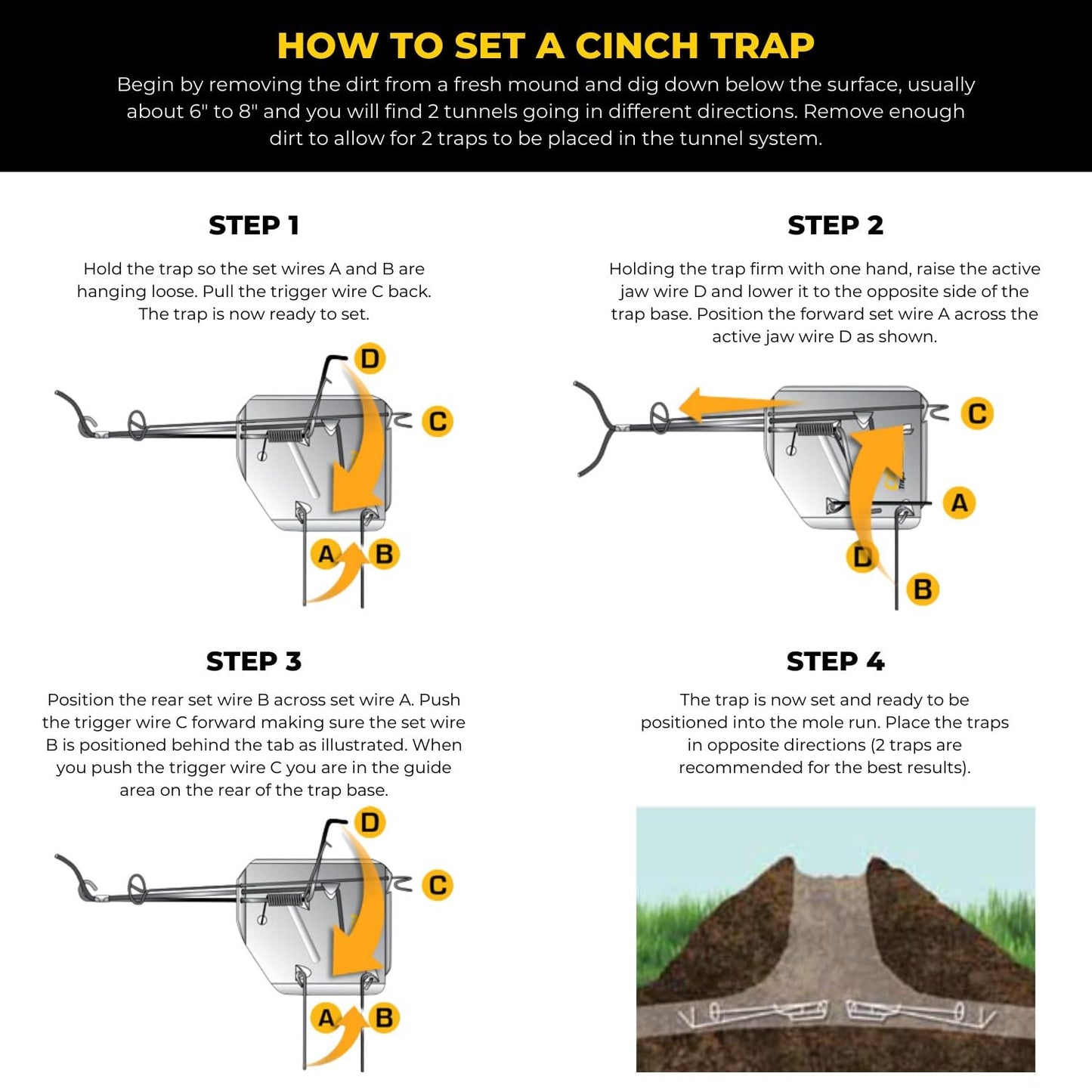 HOW TO SET A CINCH TRAP

Begin by removing the dirt from a fresh mound and dig down below the surface, usually about 6" to 8" and you will find 2 tunnels going in different directions. Remove enough dirt to allow for 2 traps to be placed in the tunnel system.

STEP 1

Hold the trap so the set wires A and B are hanging loose. Pull the trigger wire C back. The trap is now ready to set.

D
C
A
B

STEP 2

Holding the trap firm with one hand, raise the active jaw wire D and lower it to the opposite side of the trap base. Position the forward set wire A across the active jaw wire D as shown.

C
A
D
B

STEP 3

Position the rear set wire B across set wire A. Push the trigger wire C forward making sure the set wire B is positioned behind the tab as illustrated. When you push the trigger wire C you are in the guide area on the rear of the trap base.

D
C
A
B

STEP 4

The trap is now set and ready to be positioned into the mole run. Place the traps in opposite directions (2 traps are recommended for the best results).