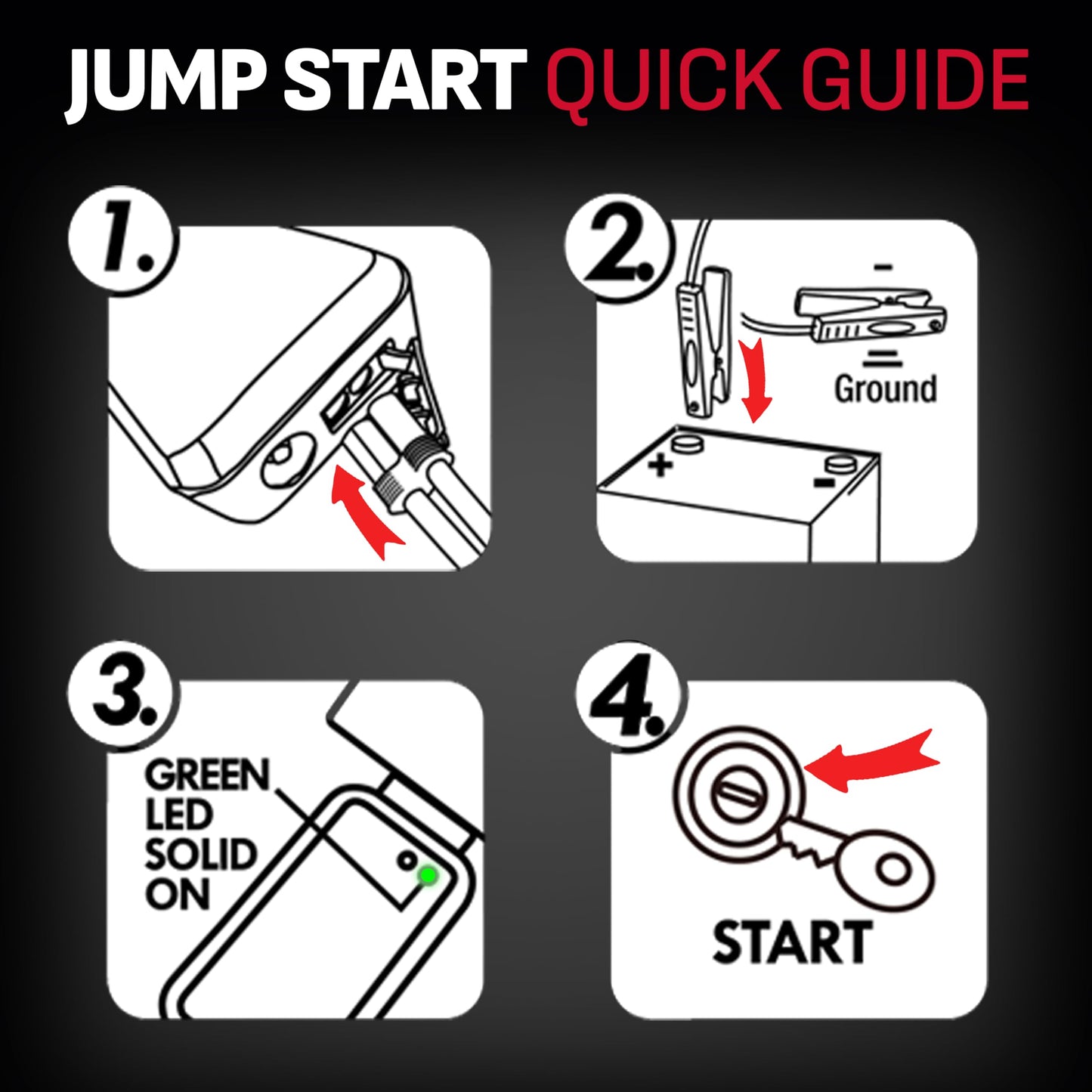 JUMP START QUICK GUIDE

1.

2.

-

Ground

+

-

3.

GREEN LED SOLID ON

4.

START