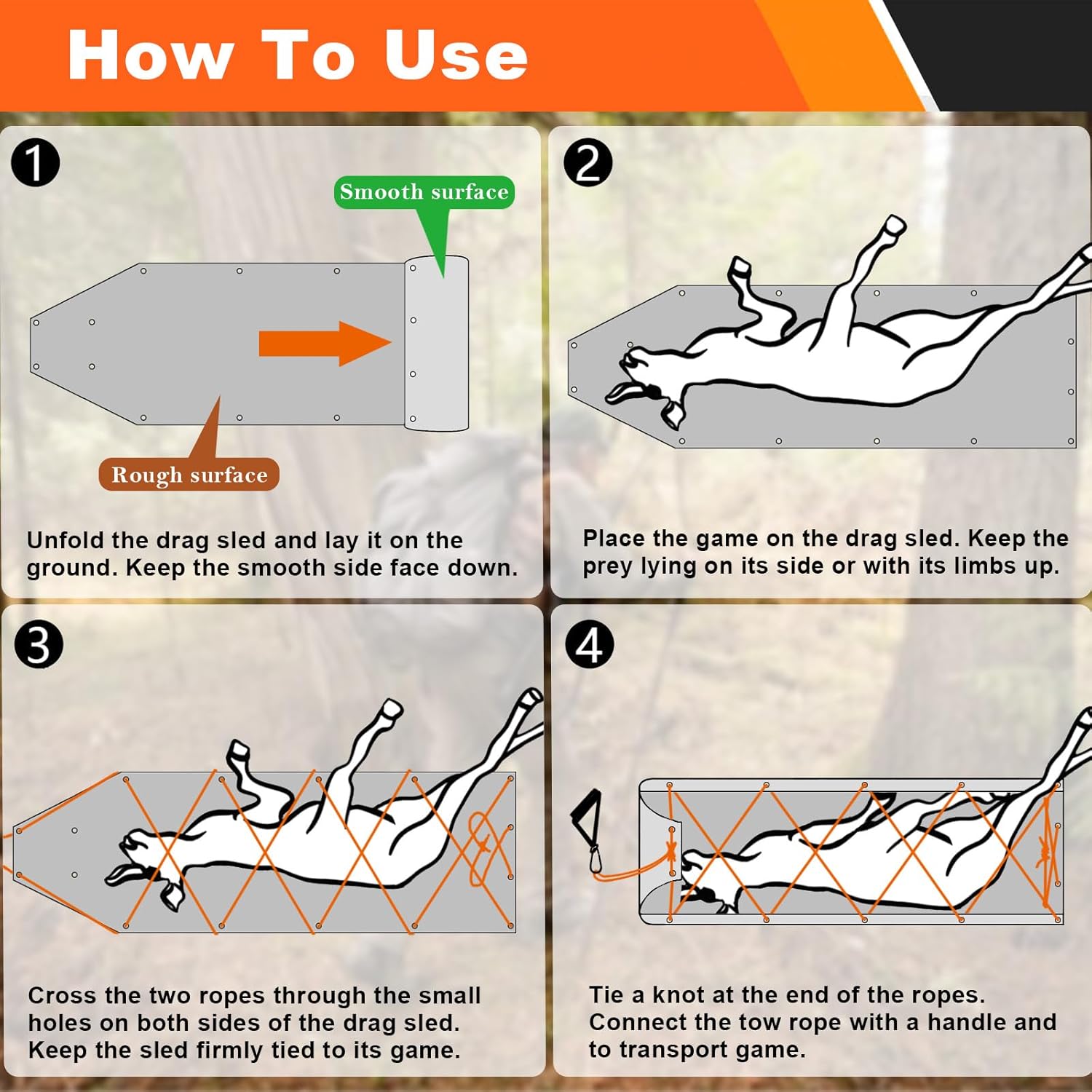 How To Use

1

Smooth surface

Rough surface

Unfold the drag sled and lay it on the ground. Keep the smooth side face down.

2

Place the game on the drag sled. Keep the prey lying on its side or with its limbs up.

3

Cross the two ropes through the small holes on both sides of the drag sled. Keep the sled firmly tied to its game.

4

Tie a knot at the end of the ropes. Connect the tow rope with a handle and to transport game.