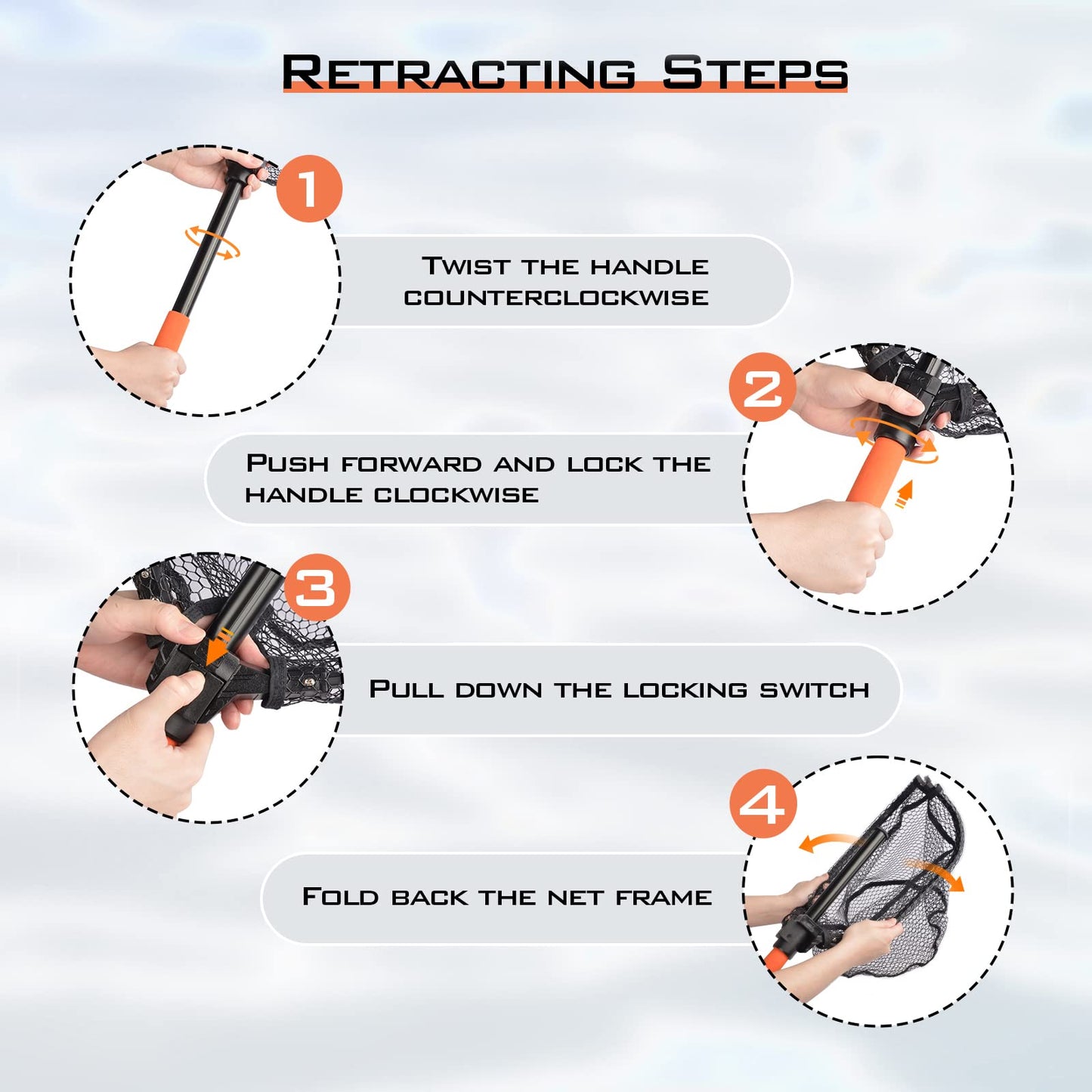 Retracting Steps

1

Twist the handle counterclockwise

2

Push forward and lock the handle clockwise

3

Pull down the locking switch

4

Fold back the net frame