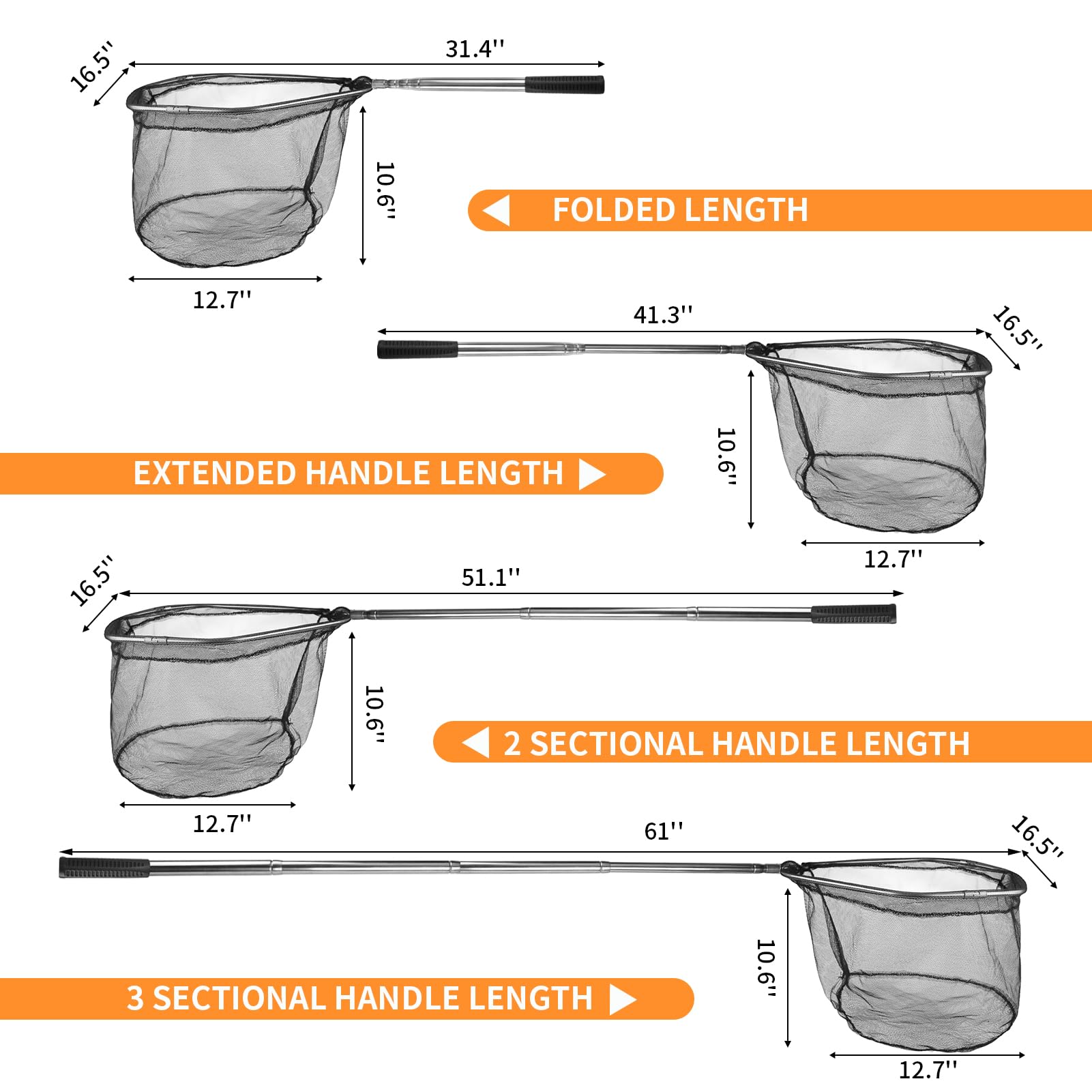 16.5''
31.4''
10.6''
FOLDED LENGTH
12.7''

41.3''
16.5''
10.6''
EXTENDED HANDLE LENGTH
12.7''

16.5''
51.1''
10.6''
2 SECTIONAL HANDLE LENGTH
12.7''

61''
16.5''
10.6''
3 SECTIONAL HANDLE LENGTH
12.7''