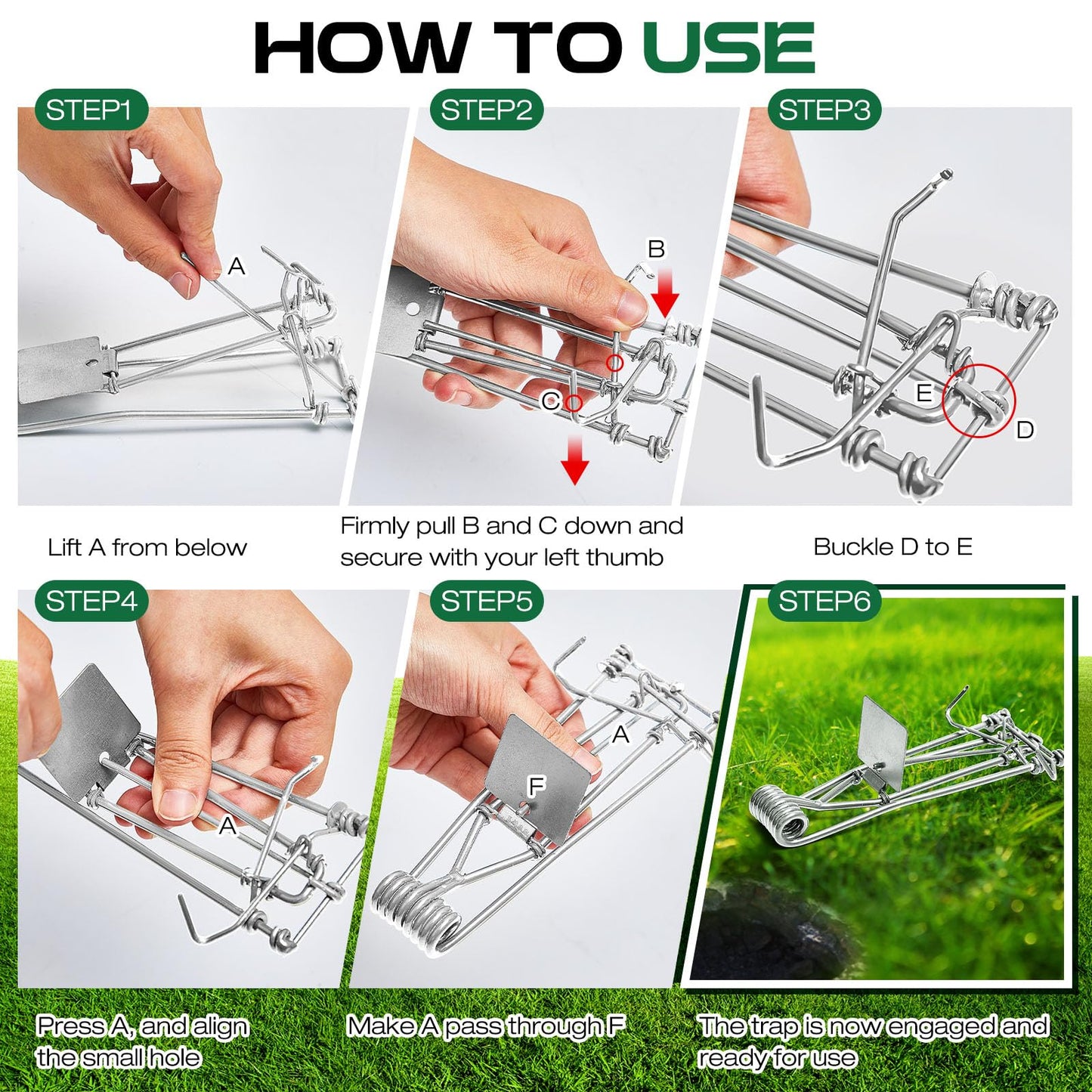 HOW TO USE

STEP1

A

Lift A from below

STEP2

B

C

Firmly pull B and C down and secure with your left thumb

STEP3

E

D

Buckle D to E

STEP4

A

Press A, and align the small hole

STEP5

A

F

Make A pass through F

STEP6

The trap is now engaged and ready for use