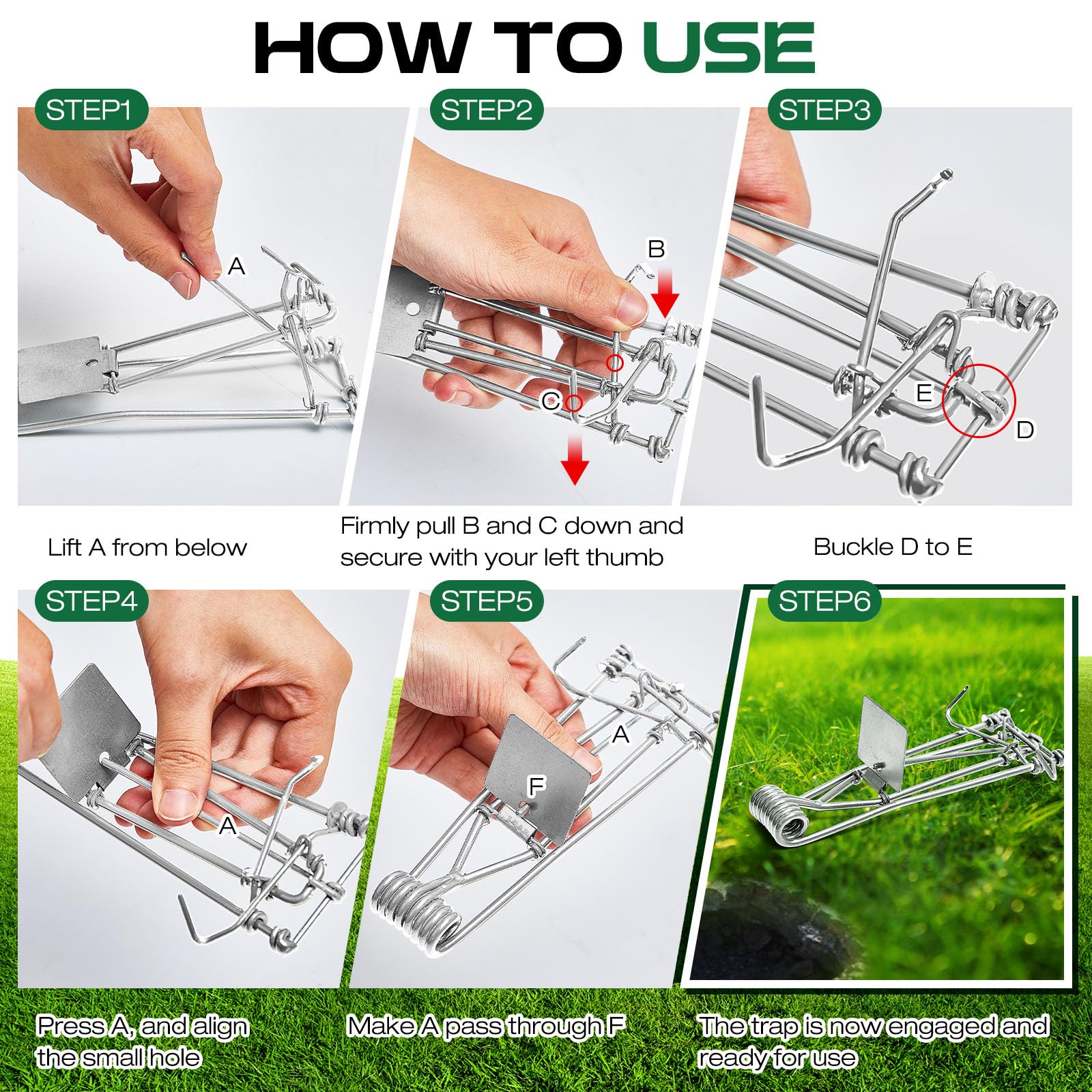 HOW TO USE

STEP1

A

Lift A from below

STEP2

B

C

Firmly pull B and C down and secure with your left thumb

STEP3

E

D

Buckle D to E

STEP4

A

Press A, and align the small hole

STEP5

A

F

Make A pass through F

STEP6

The trap is now engaged and ready for use