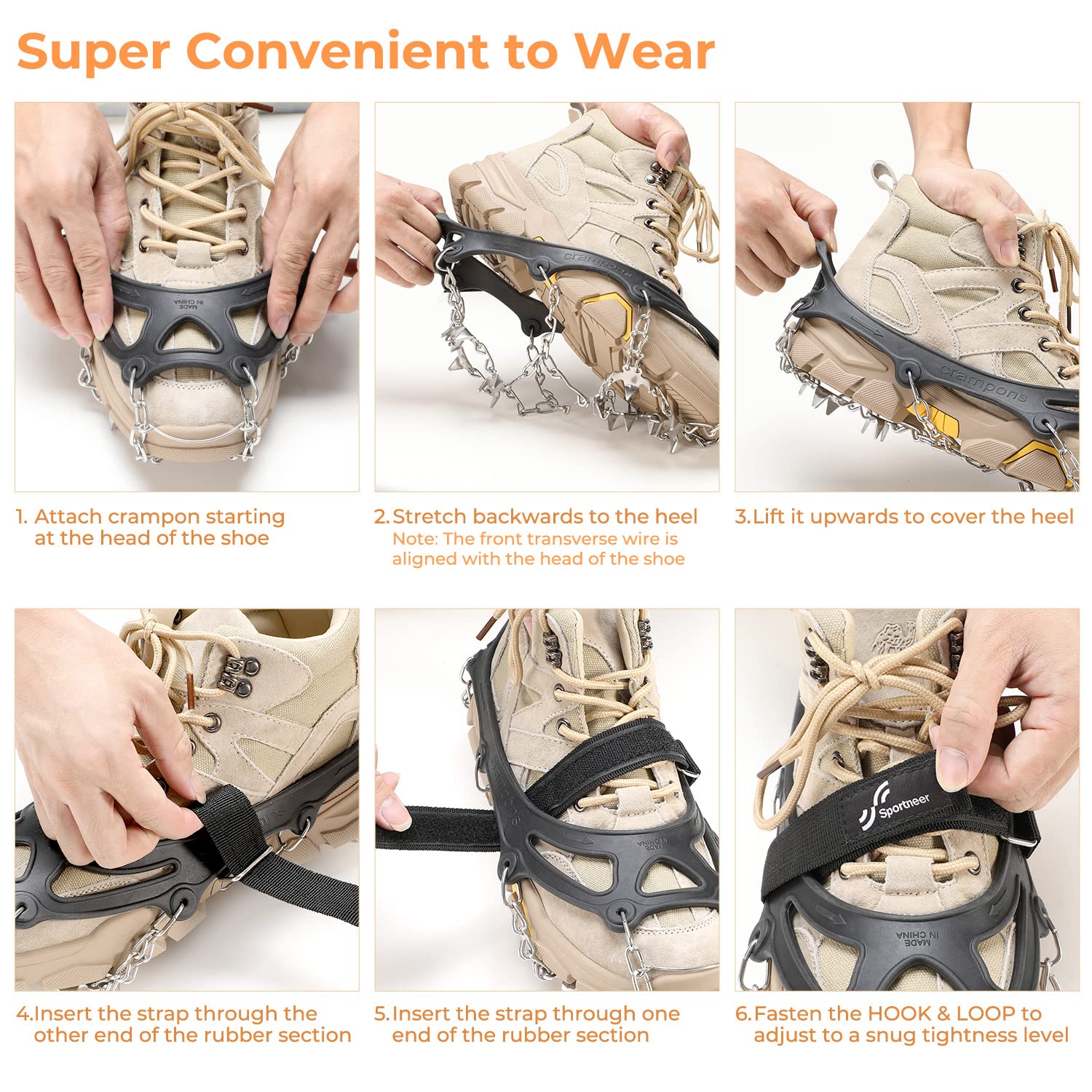 Super Convenient to Wear

MADE IN CHINA

crampons

crampons

1. Attach crampon starting at the head of the shoe

2. Stretch backwards to the heel
Note: The front transverse wire is aligned with the head of the shoe

3. Lift it upwards to cover the heel

MADE IN CHINA

Sportneer

MADE IN CHINA

4. Insert the strap through the other end of the rubber section

5. Insert the strap through one end of the rubber section

6. Fasten the HOOK & LOOP to adjust to a snug tightness level