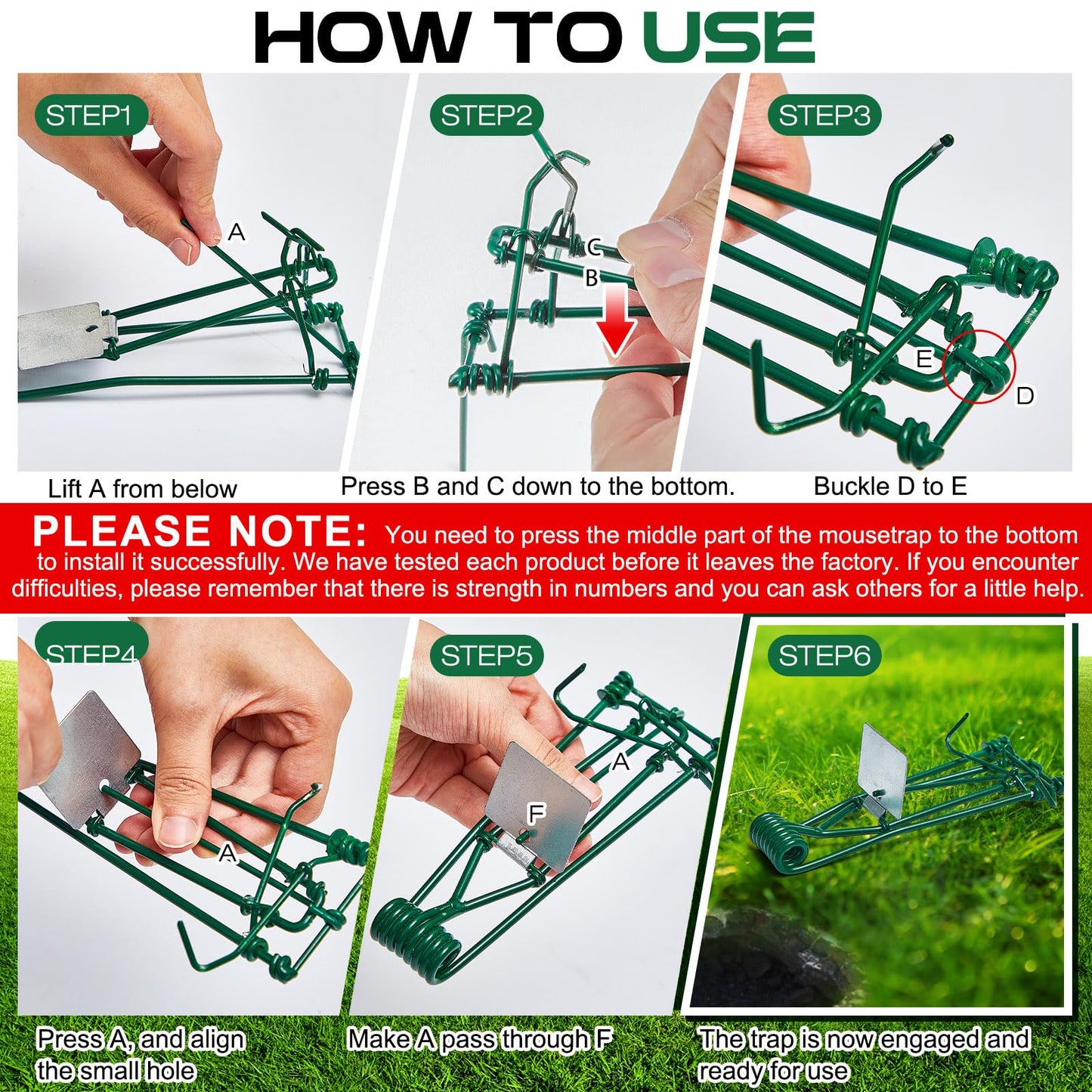 HOW TO USE

STEP1

A

Lift A from below

STEP2

C

B

Press B and C down to the bottom.

STEP3

E

D

Buckle D to E

PLEASE NOTE: You need to press the middle part of the mousetrap to the bottom to install it successfully. We have tested each product before it leaves the factory. If you encounter difficulties, please remember that there is strength in numbers and you can ask others for a little help.

STEP4

A

Press A, and align the small hole

STEP5

A

F

Make A pass through F

STEP6

The trap is now engaged and ready for use