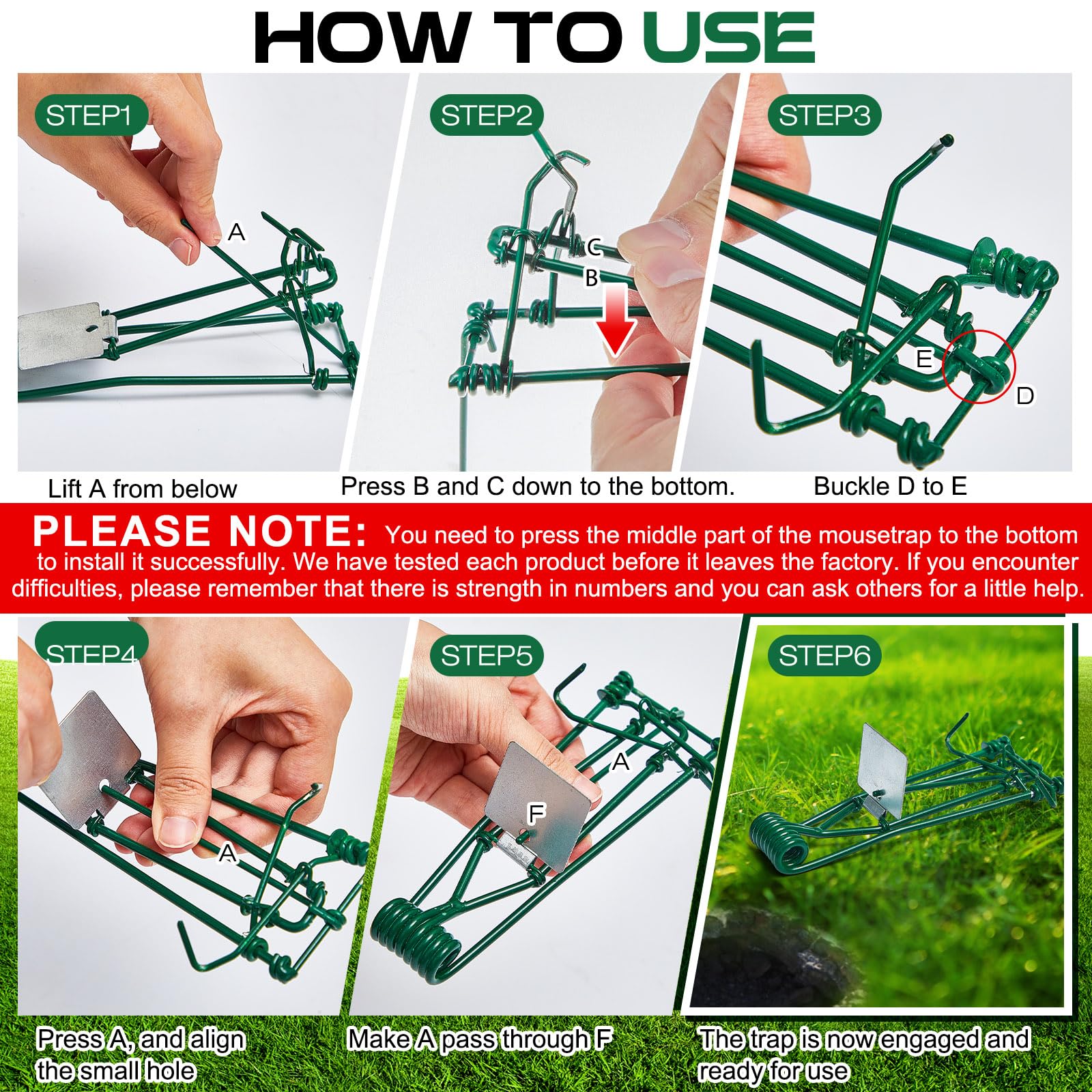 HOW TO USE

STEP1

A

Lift A from below

STEP2

C

B

Press B and C down to the bottom.

STEP3

E

D

Buckle D to E

PLEASE NOTE: You need to press the middle part of the mousetrap to the bottom to install it successfully. We have tested each product before it leaves the factory. If you encounter difficulties, please remember that there is strength in numbers and you can ask others for a little help.

STEP4

A

Press A, and align the small hole

STEP5

A

F

Make A pass through F

STEP6

The trap is now engaged and ready for use