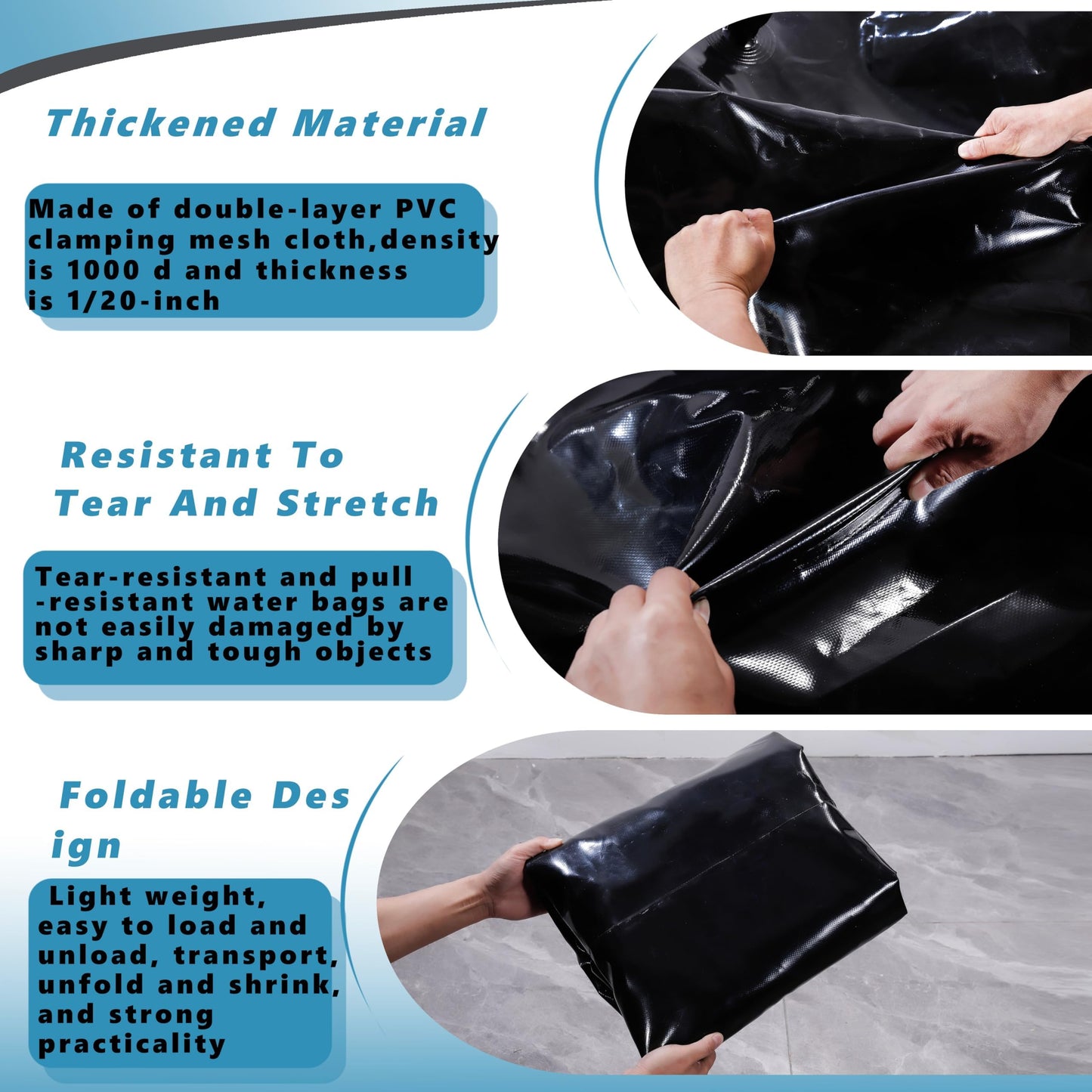 Thickened Material

Made of double-layer PVC clamping mesh cloth,density is 1000 d and thickness is 1/20-inch

Resistant To Tear And Stretch

Tear-resistant and pull -resistant water bags are not easily damaged by sharp and tough objects

Foldable Des ign

Light weight, easy to load and unload, transport, unfold and shrink, and strong practicality