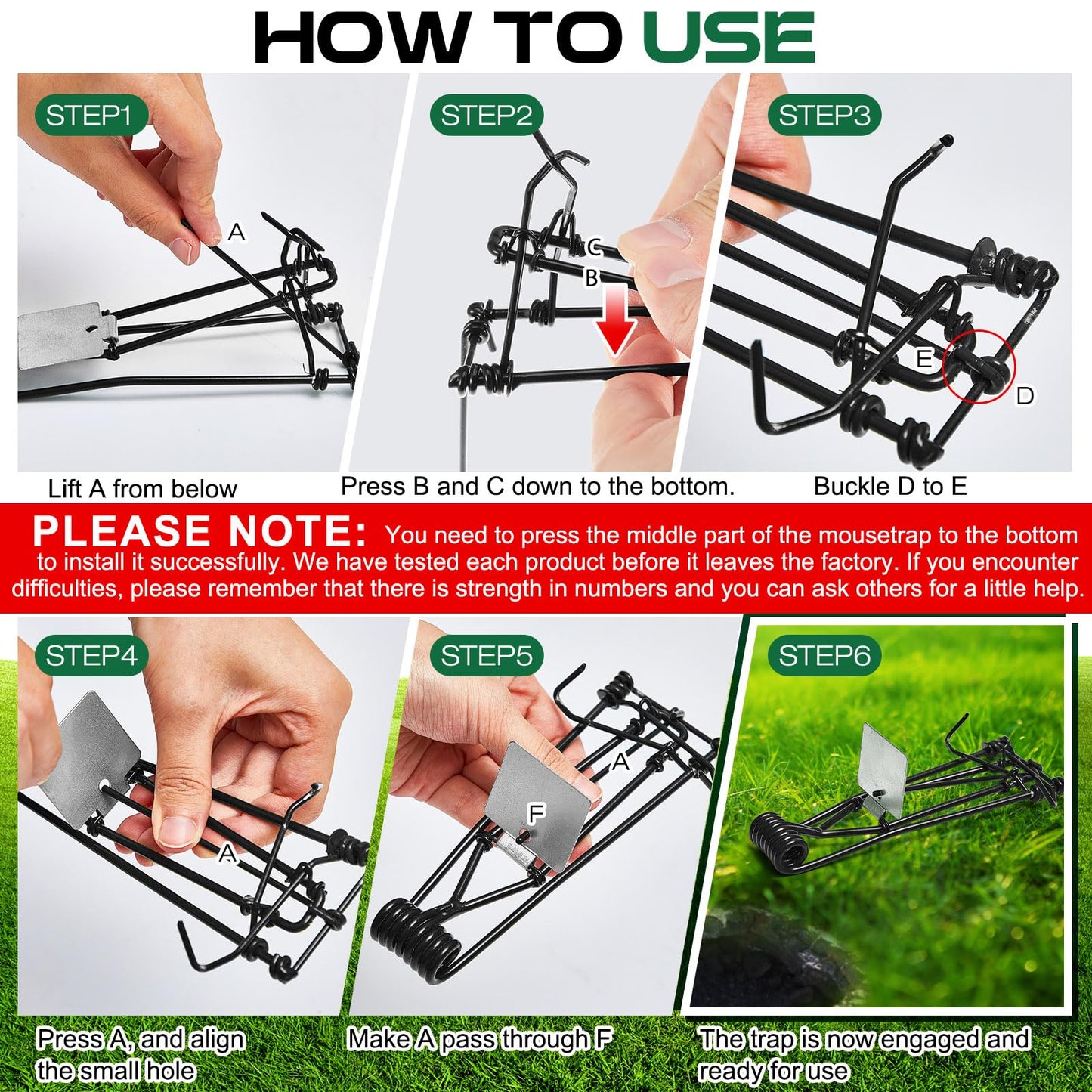 HOW TO USE

STEP1

A

Lift A from below

STEP2

C

B

Press B and C down to the bottom.

STEP3

E

D

Buckle D to E

PLEASE NOTE: You need to press the middle part of the mousetrap to the bottom to install it successfully. We have tested each product before it leaves the factory. If you encounter difficulties, please remember that there is strength in numbers and you can ask others for a little help.

STEP4

A

Press A, and align the small hole

STEP5

A

F

Make A pass through F

STEP6

The trap is now engaged and ready for use