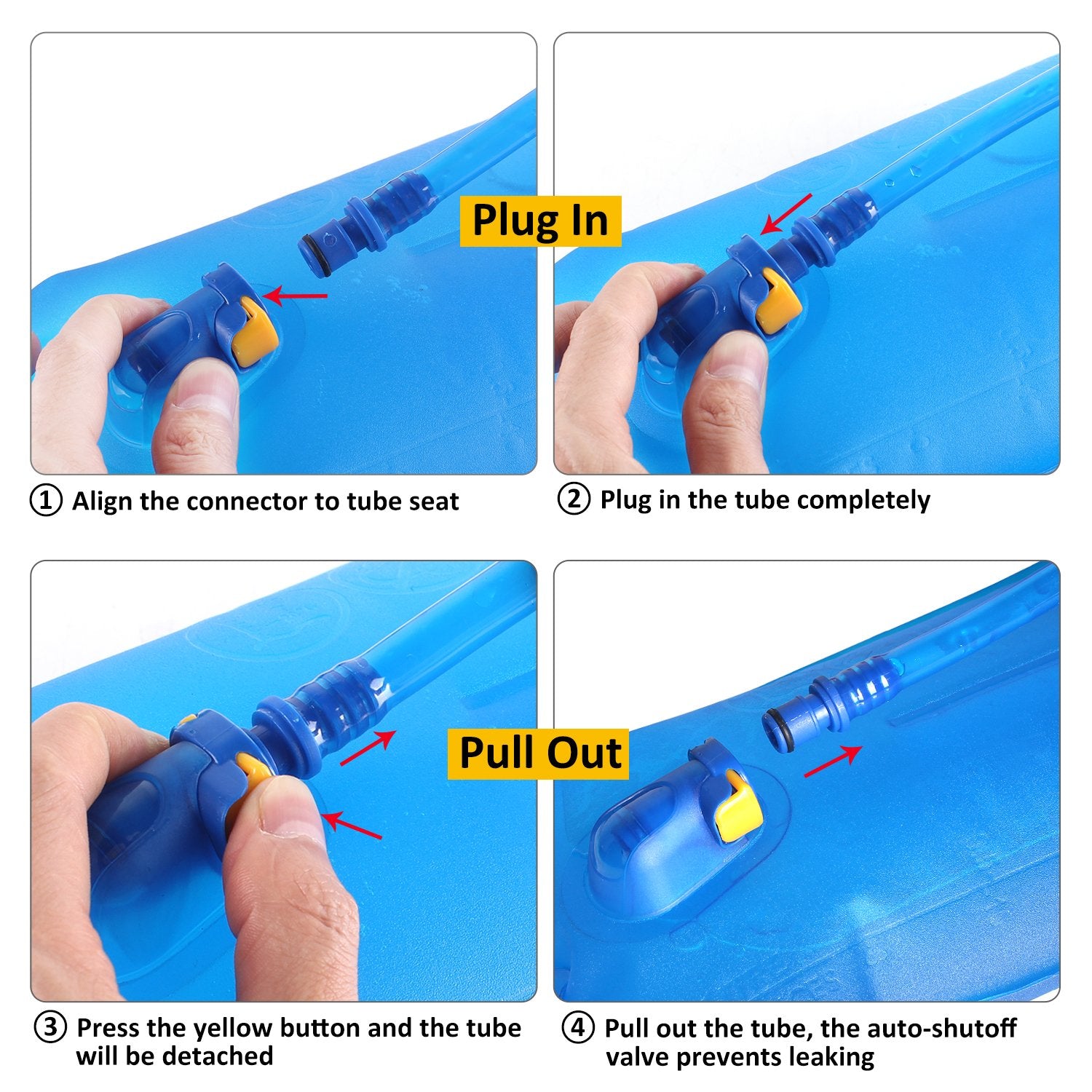 Plug In

① Align the connector to tube seat

② Plug in the tube completely

Pull Out

③ Press the yellow button and the tube will be detached

④ Pull out the tube, the auto-shutoff valve prevents leaking