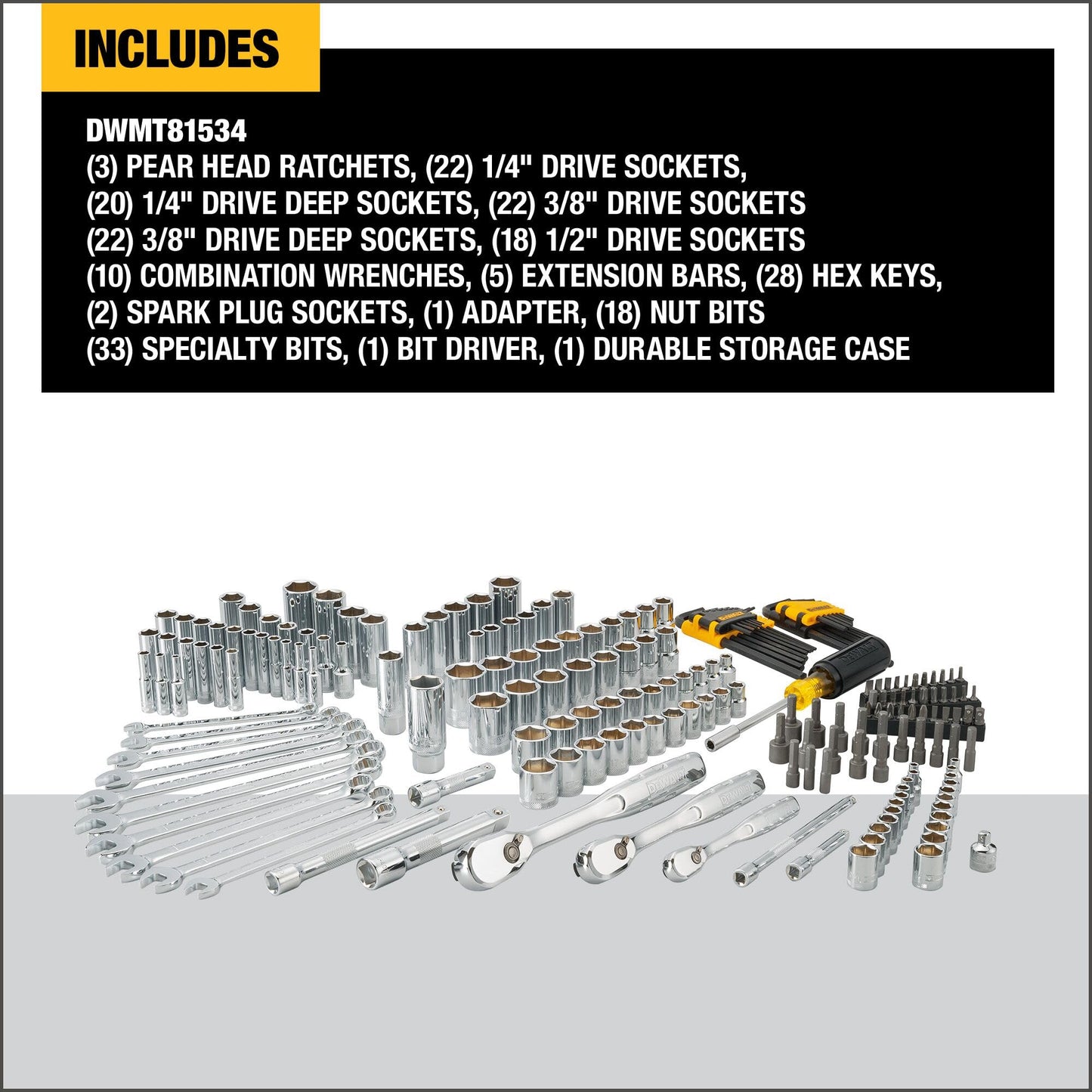 INCLUDES

DWMT81534
(3) PEAR HEAD RATCHETS, (22) 1/4" DRIVE SOCKETS,
(20) 1/4" DRIVE DEEP SOCKETS, (22) 3/8" DRIVE SOCKETS
(22) 3/8" DRIVE DEEP SOCKETS, (18) 1/2" DRIVE SOCKETS
(10) COMBINATION WRENCHES, (5) EXTENSION BARS, (28) HEX KEYS,
(2) SPARK PLUG SOCKETS, (1) ADAPTER, (18) NUT BITS
(33) SPECIALTY BITS, (1) BIT DRIVER, (1) DURABLE STORAGE CASE

DEWALT
DEWALT
DEWALT
DEWALT
DEWALT